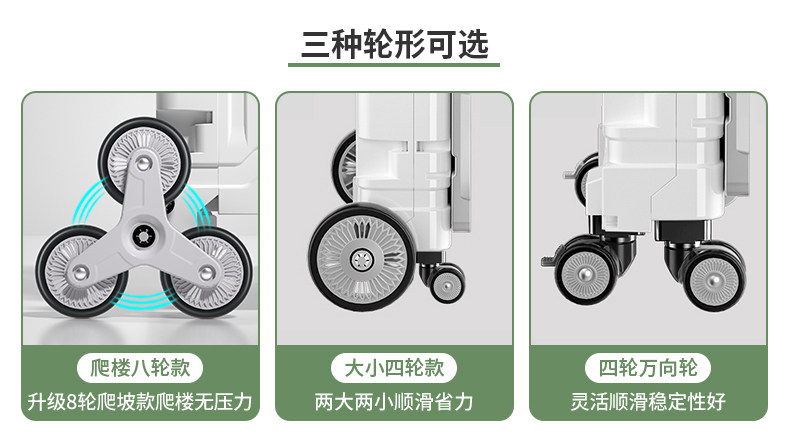 三种轮形可选

爬楼八轮款
升级8轮爬坡款爬楼无压力

大小四轮款
两大两小顺滑省力

四轮万向轮
灵活顺滑稳定性好