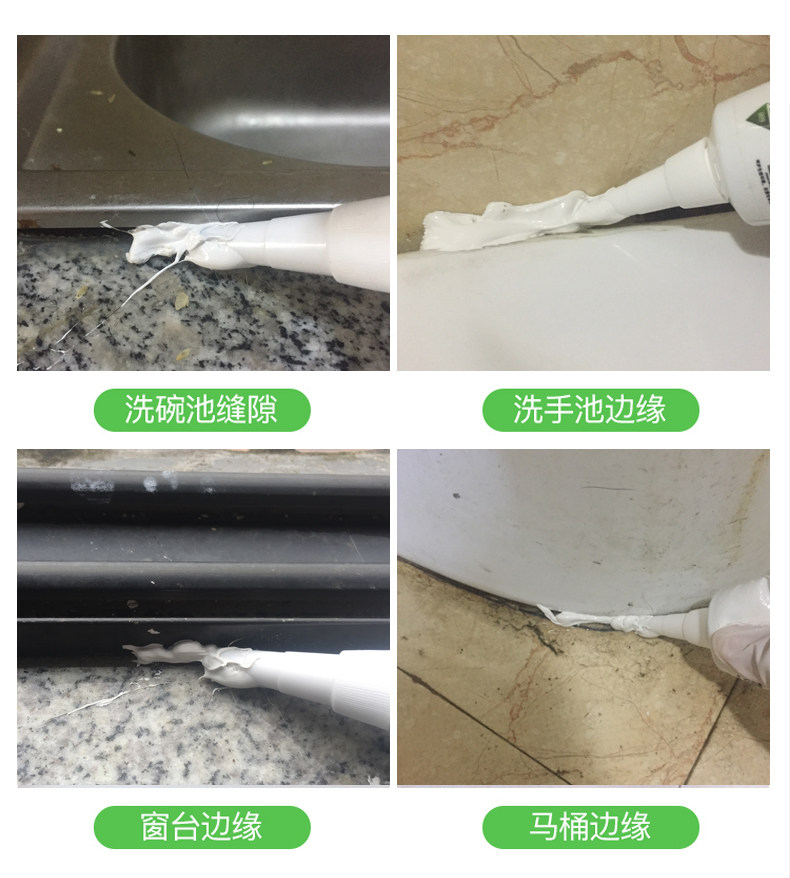 洗碗池缝隙

洗手池边缘

窗台边缘

马桶边缘