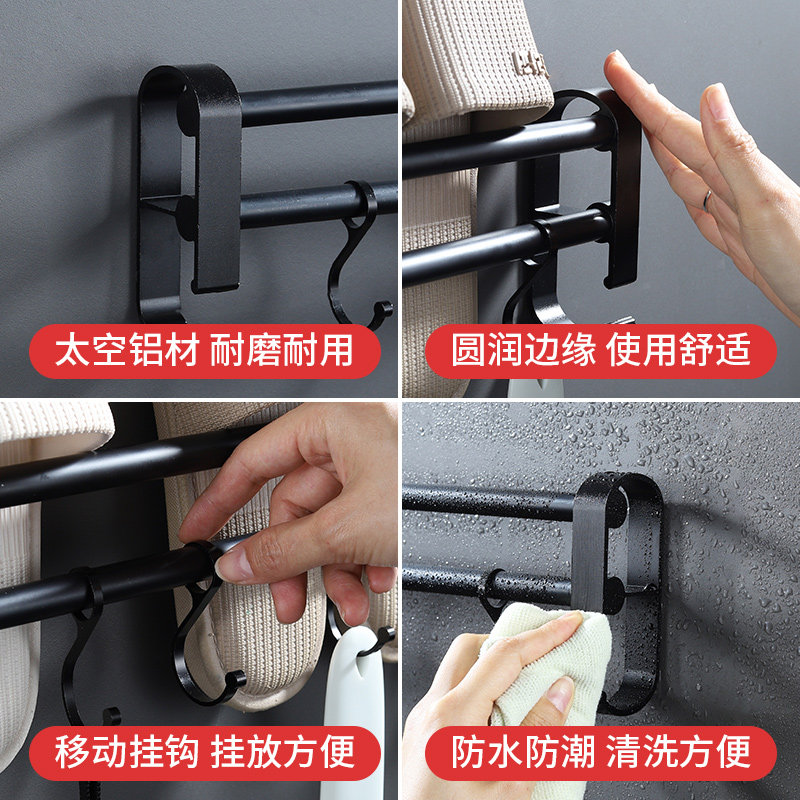 太空铝材 耐磨耐用

圆润边缘 使用舒适

移动挂钩 挂放方便

防水防潮 清洗方便