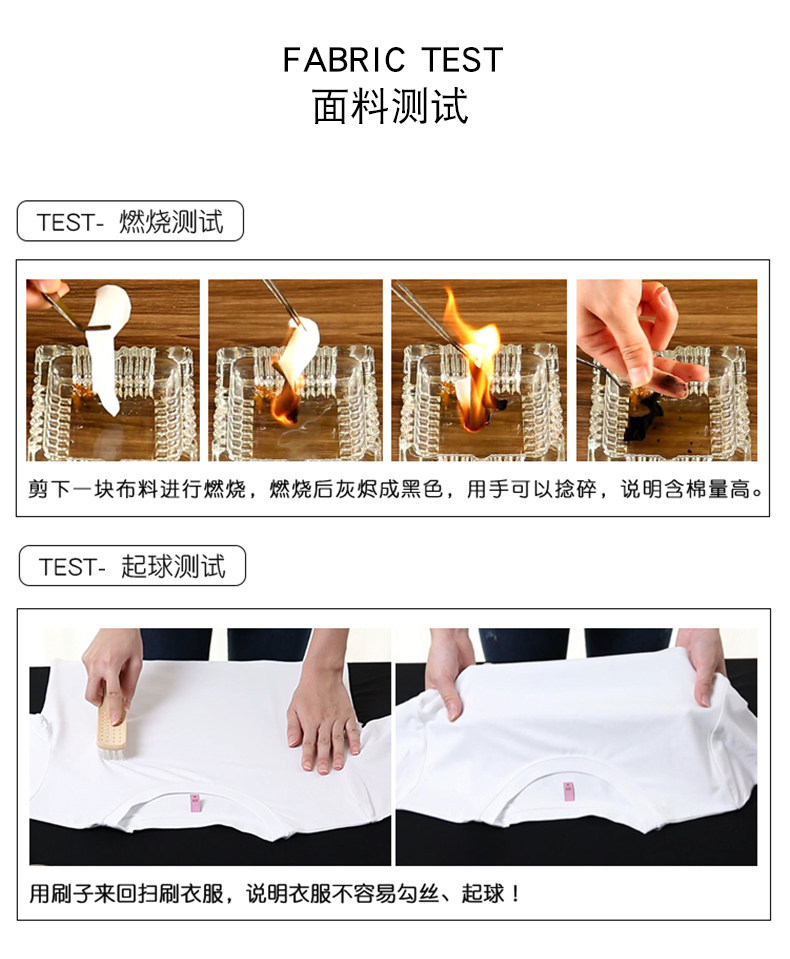 FABRIC TEST
面料测试

TEST- 燃烧测试

剪下一块布料进行燃烧，燃烧后灰烬成黑色，用手可以捻碎，说明含棉量高。

TEST- 起球测试

用刷子来回扫刷衣服，说明衣服不容易勾丝、起球！