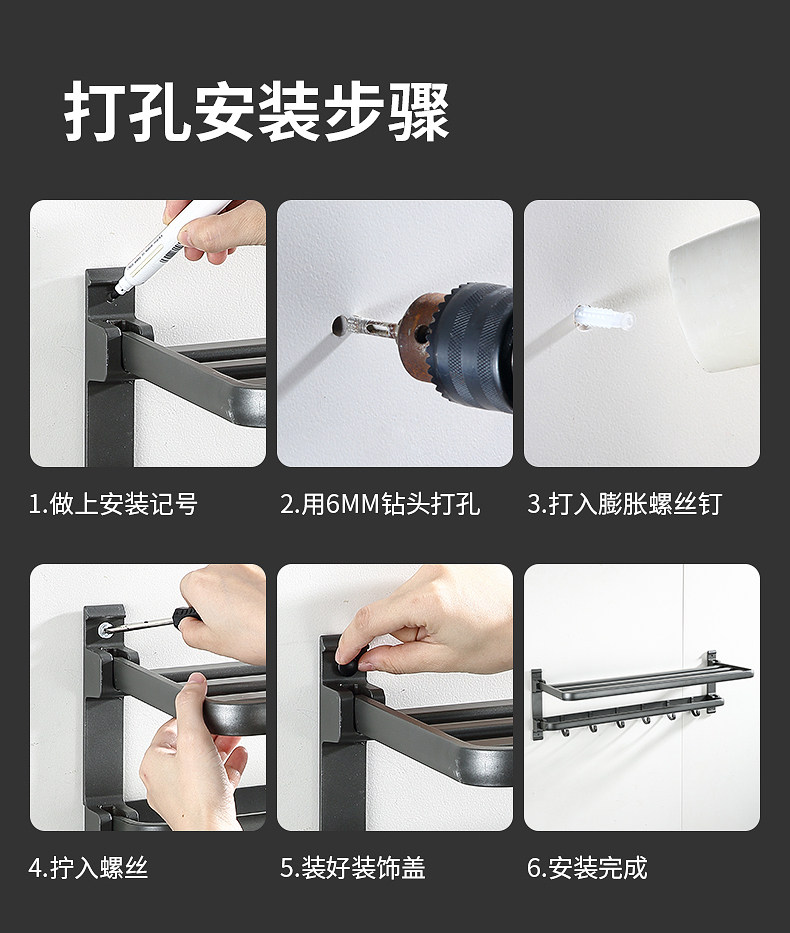 打孔安装步骤

1.做上安装记号

2.用6MM钻头打孔

3.打入膨胀螺丝钉

4.拧入螺丝

5.装好装饰盖

6.安装完成