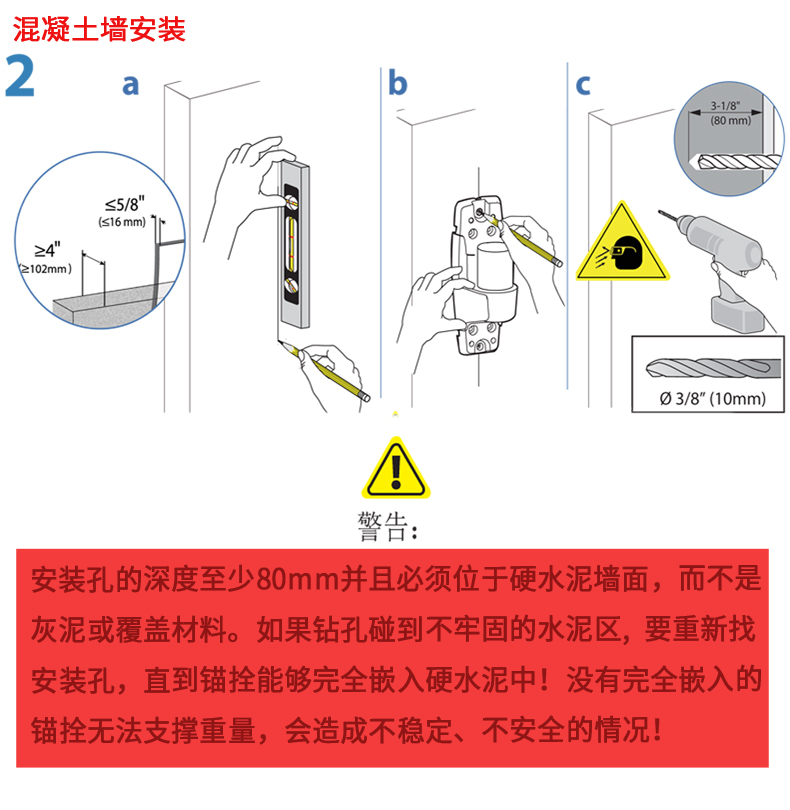 混凝土墙安装

2

a

≤5/8"
(≤16 mm)

≥4"
(≥102mm)

b

c

3-1/8"
(80 mm)

Ø 3/8" (10mm)

警告:

安装孔的深度至少80mm并且必须位于硬水泥墙面，而不是灰泥或覆盖材料。如果钻孔碰到不牢固的水泥区，要重新找安装孔，直到锚拴能够完全嵌入硬水泥中！没有完全嵌入的锚拴无法支撑重量，会造成不稳定、不安全的情况！