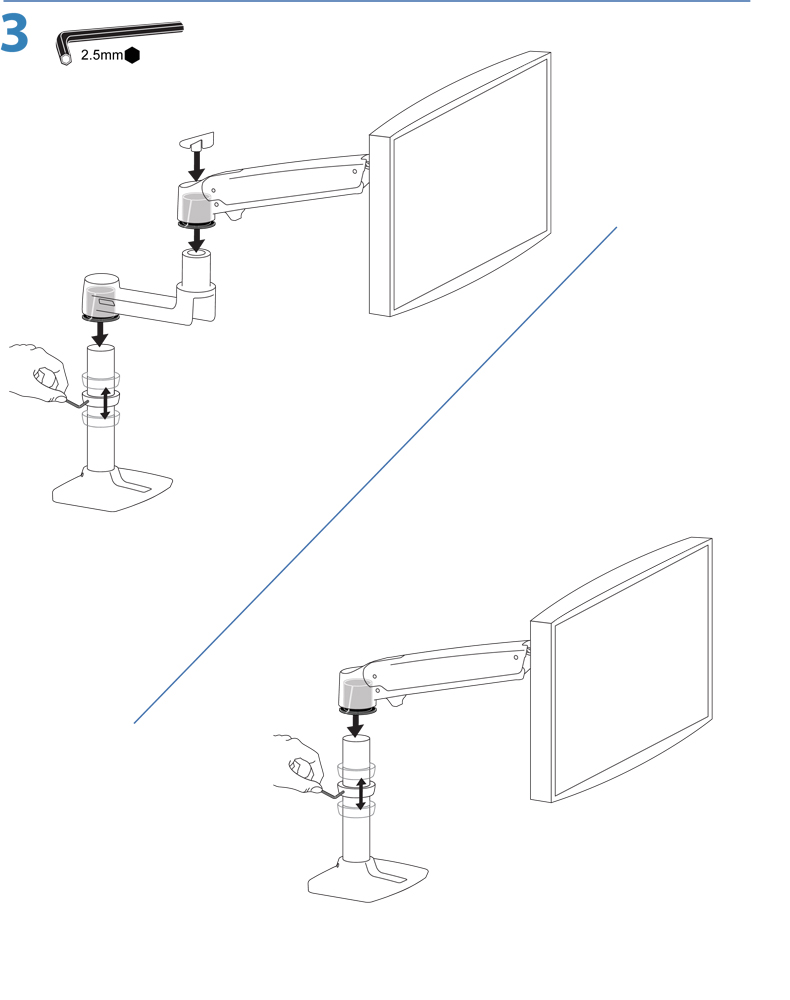 3

2.5mm