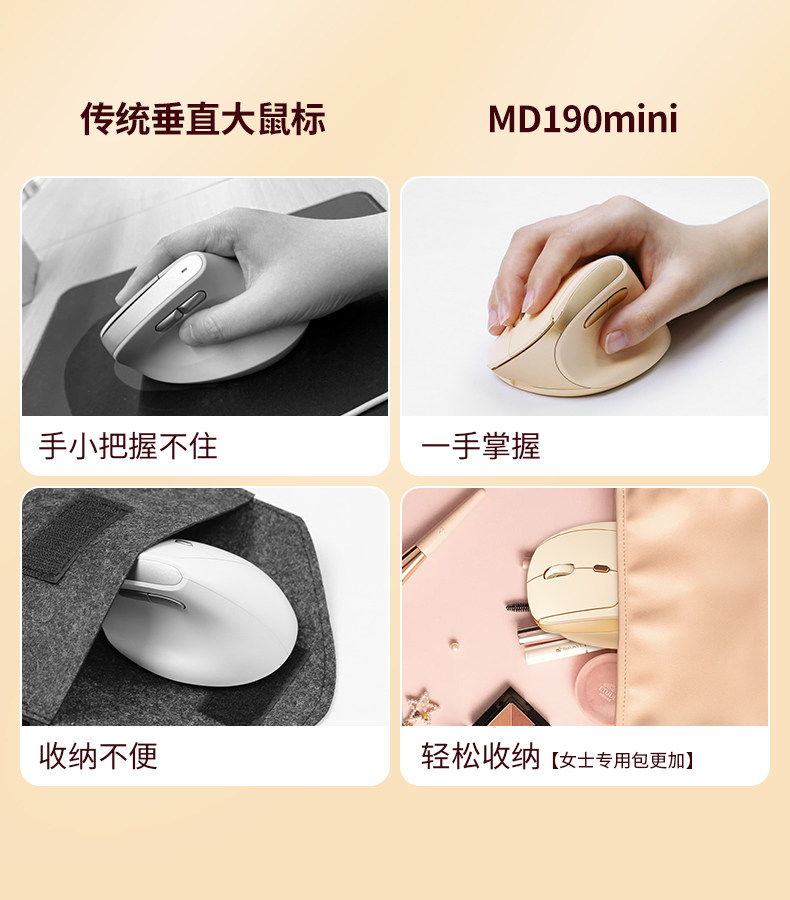 传统垂直大鼠标

MD190mini

手小把握不住

一手掌握

收纳不便

轻松收纳【女士专用包更加】