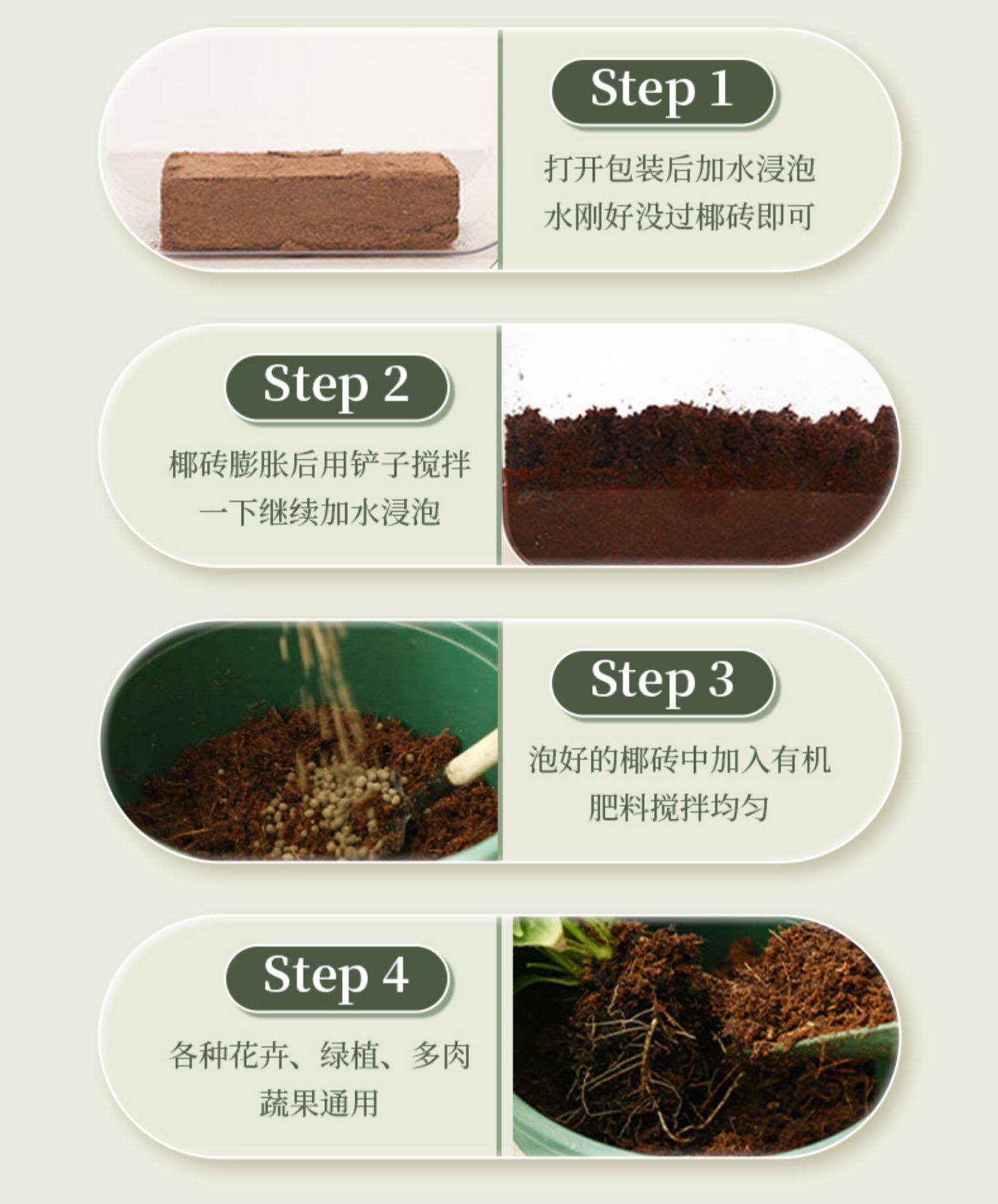 Step 1

打开包装后加水浸泡
水刚好没过椰砖即可

Step 2

椰砖膨胀后用铲子搅拌
一下继续加水浸泡

Step 3

泡好的椰砖中加入有机
肥料搅拌均匀

Step 4

各种花卉、绿植、多肉
蔬果通用