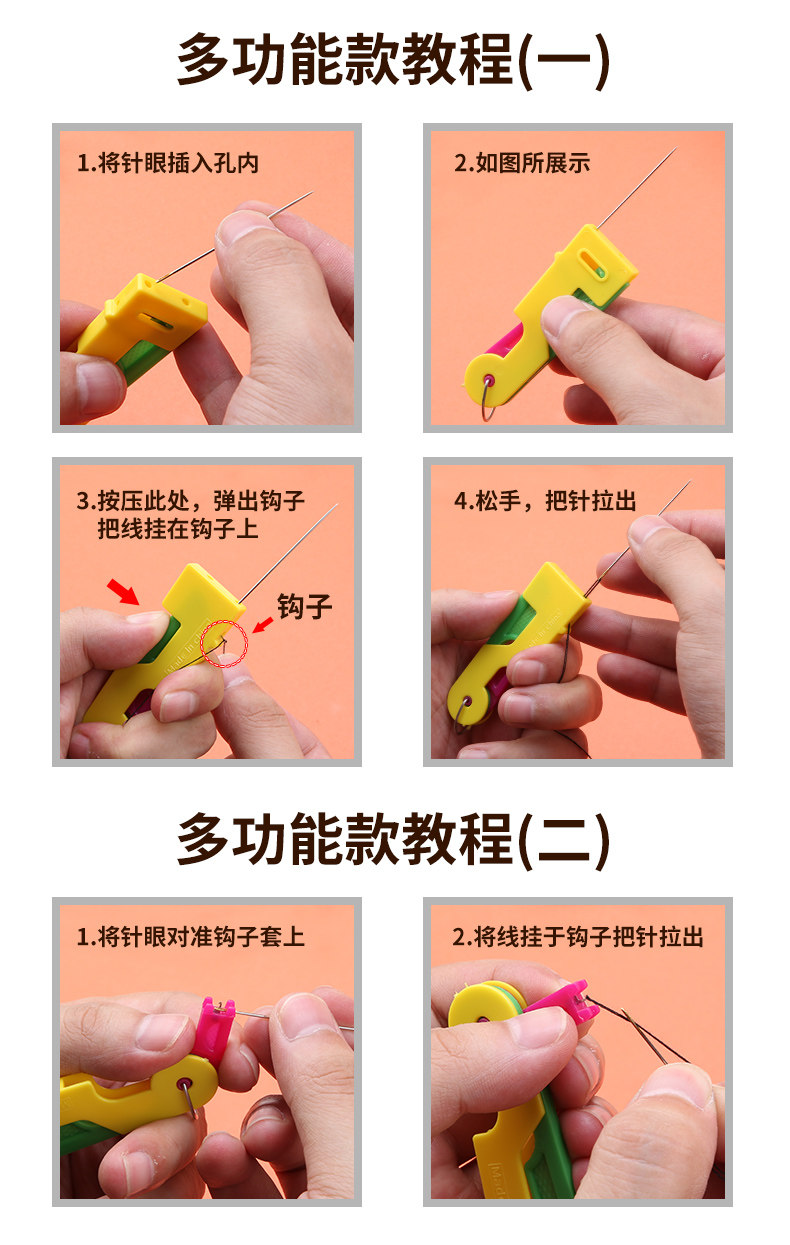 多功能款教程(一)

1.将针眼插入孔内

2.如图所展示

3.按压此处，弹出钩子
把线挂在钩子上

钩子

4.松手，把针拉出

多功能款教程(二)

1.将针眼对准钩子套上

2.将线挂于钩子把针拉出