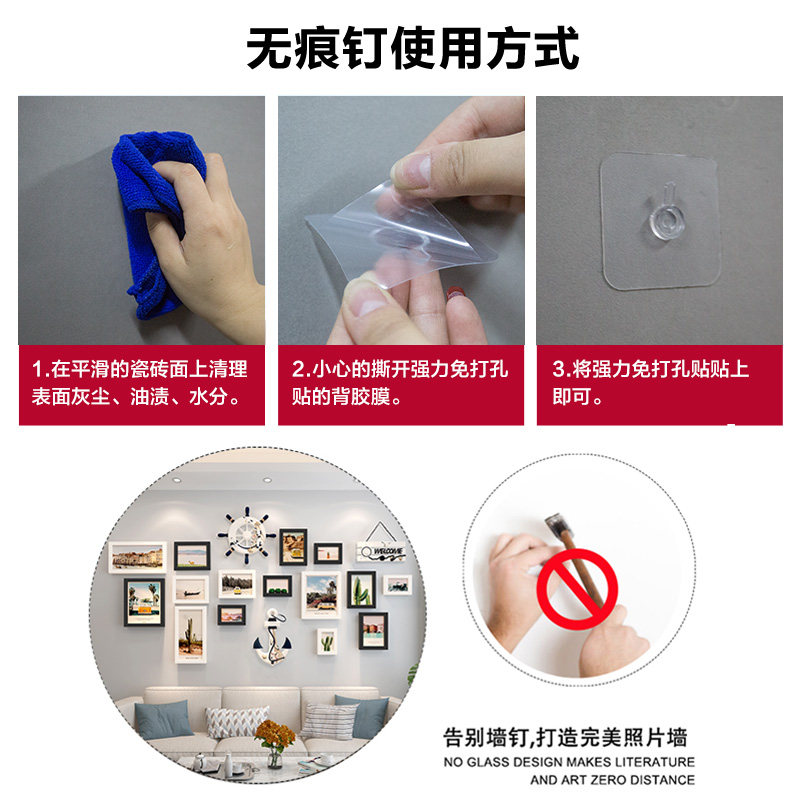 无痕钉使用方式

1.在平滑的瓷砖面上清理表面灰尘、油渍、水分。

2.小心的撕开强力免打孔贴的背胶膜。

3.将强力免打孔贴贴上即可。

WELCOME

告别墙钉,打造完美照片墙
NO GLASS DESIGN MAKES LITERATURE AND ART ZERO DISTANCE