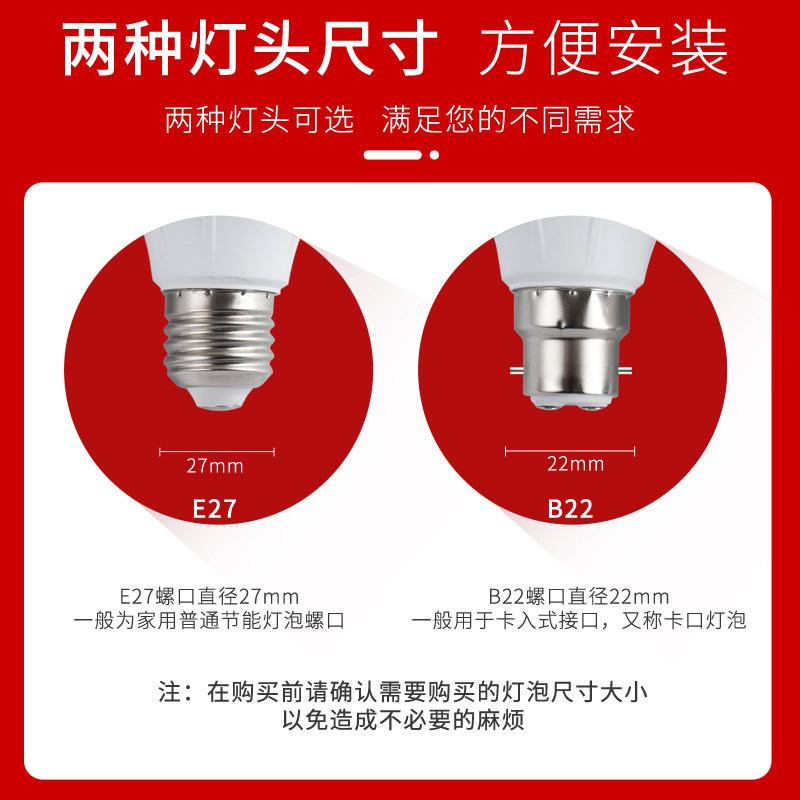 两种灯头尺寸 方便安装

两种灯头可选 满足您的不同需求

27mm

E27

22mm

B22

E27螺口直径27mm
一般为家用普通节能灯泡螺口

B22螺口直径22mm
一般用于卡入式接口，又称卡口灯泡

注：在购买前请确认需要购买的灯泡尺寸大小
以免造成不必要的麻烦