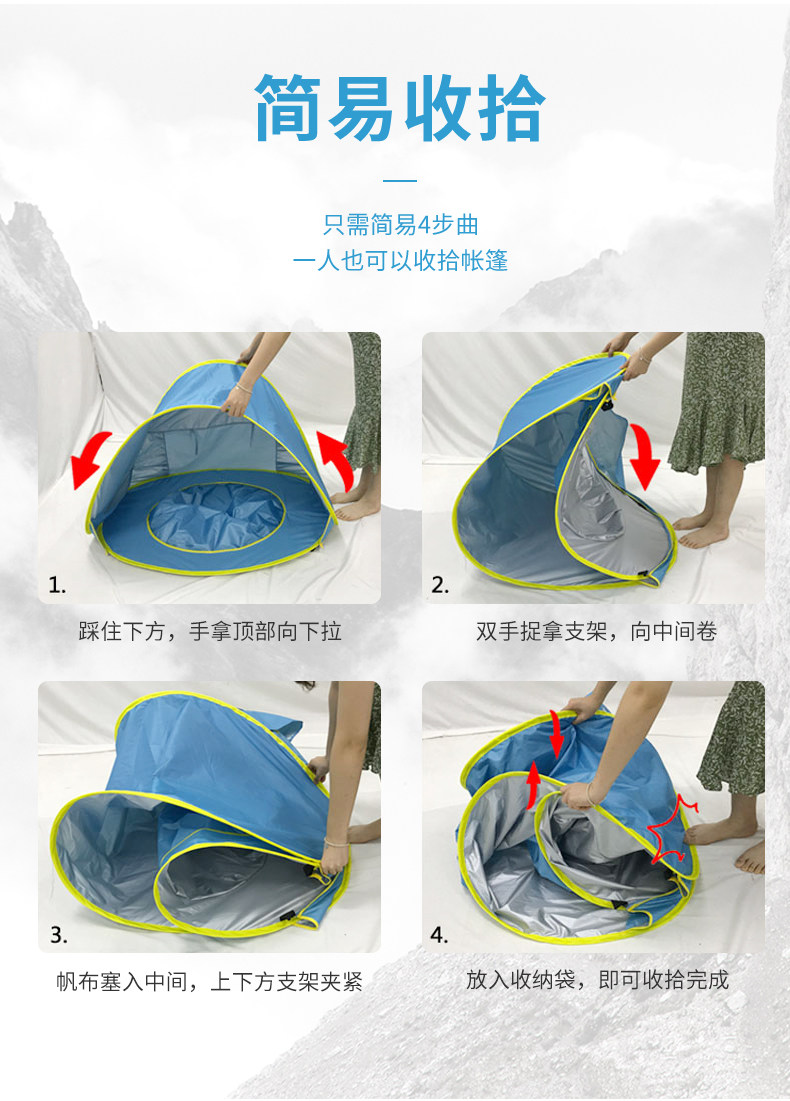 简易收拾

只需简易4步曲
一人也可以收拾帐篷

1.
踩住下方，手拿顶部向下拉

2.
双手捉拿支架，向中间卷

3.
帆布塞入中间，上下方支架夹紧

4.
放入收纳袋，即可收拾完成