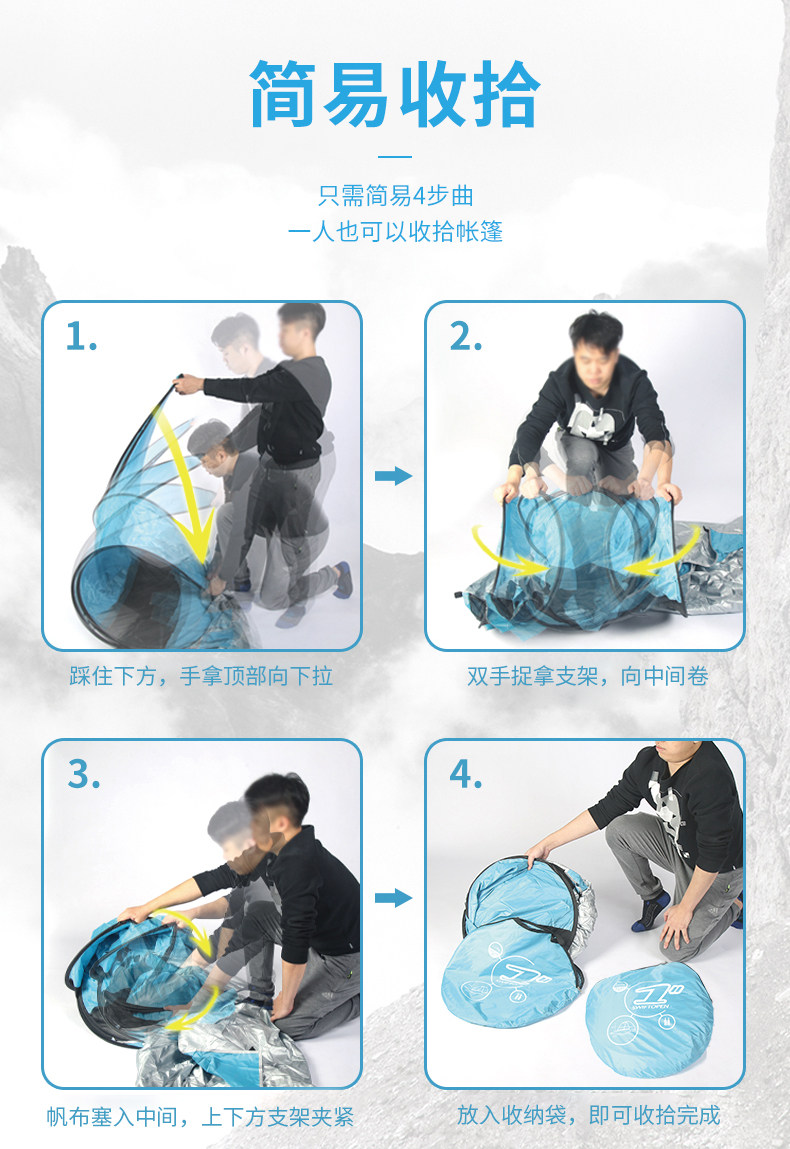 简易收拾

只需简易4步曲
一人也可以收拾帐篷

1.

踩住下方，手拿顶部向下拉

2.

双手捉拿支架，向中间卷

3.

帆布塞入中间，上下方支架夹紧

4.

放入收纳袋，即可收拾完成