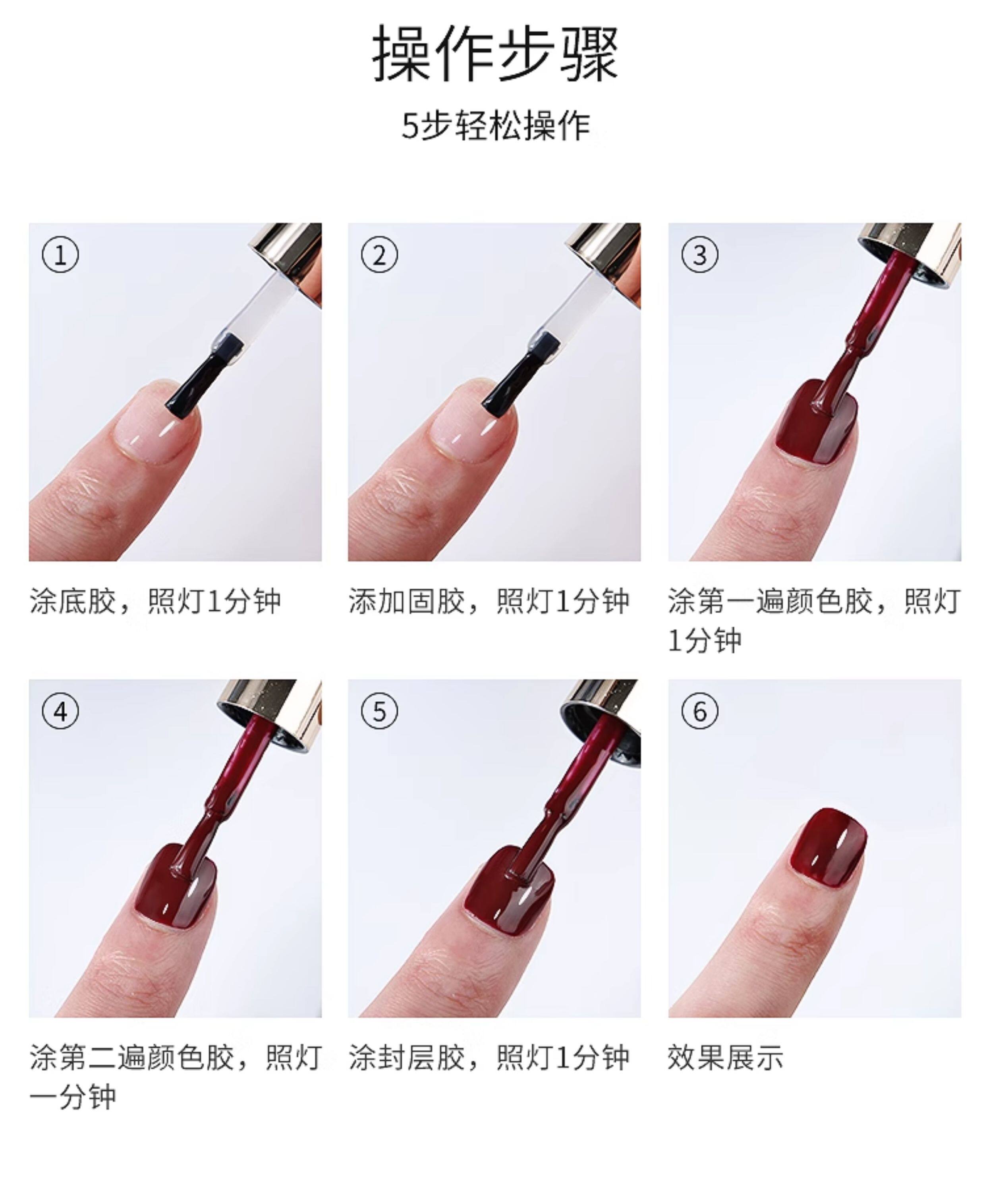 操作步骤

5步轻松操作

①

涂底胶，照灯1分钟

②

添加固胶，照灯1分钟

③

涂第一遍颜色胶，照灯1分钟

④

涂第二遍颜色胶，照灯一分钟

⑤

涂封层胶，照灯1分钟

⑥

效果展示