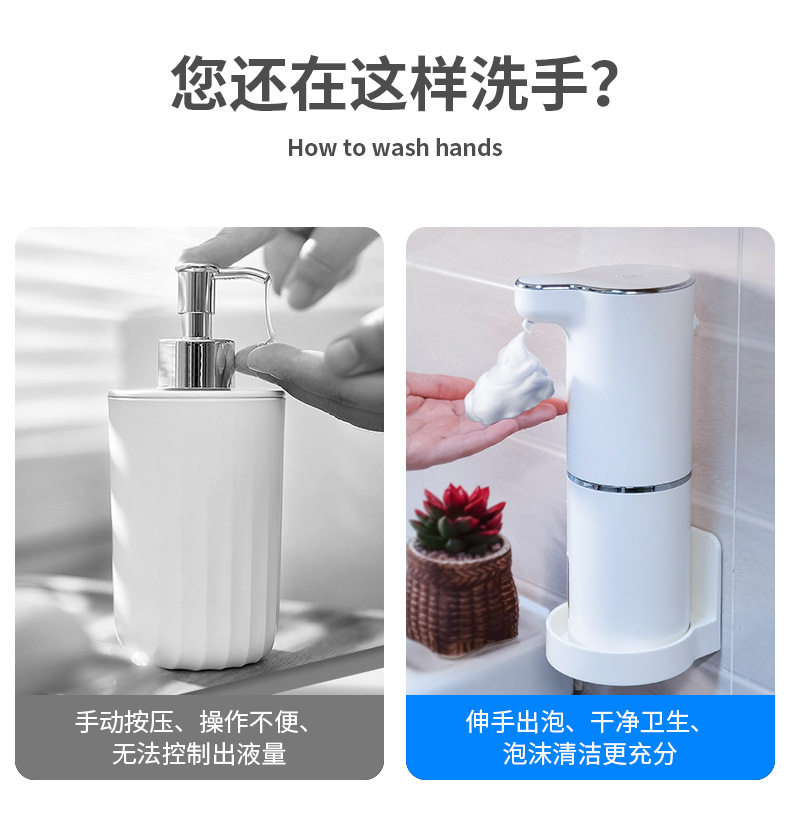 您还在这样洗手?

How to wash hands

手动按压、操作不便、无法控制出液量

伸手出泡、干净卫生、泡沫清洁更充分