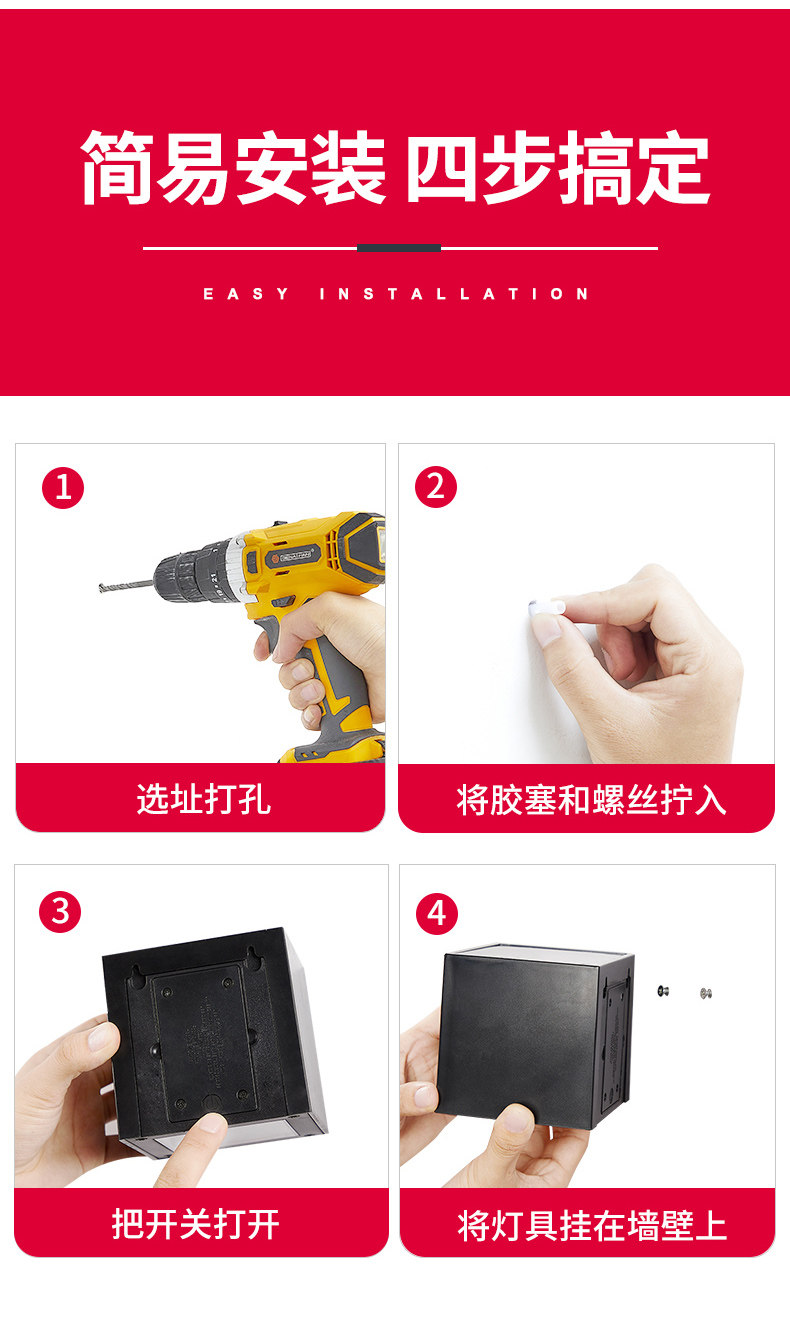 简易安装 四步搞定

EASY INSTALLATION

1
选址打孔

2
将胶塞和螺丝拧入

3
把开关打开

4
将灯具挂在墙壁上