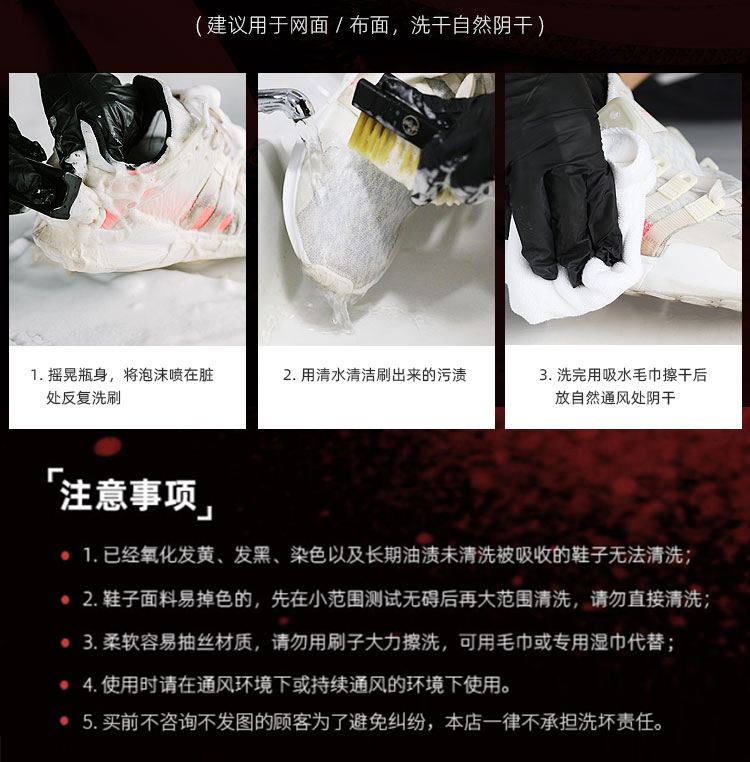 （建议用于网面 / 布面，洗干自然阴干）

1. 摇晃瓶身，将泡沫喷在脏处反复洗刷

2. 用清水清洁刷出来的污渍

3. 洗完用吸水毛巾擦干后放自然通风处阴干

「注意事项」

1. 已经氧化发黄、发黑、染色以及长期油渍未清洗被吸收的鞋子无法清洗；

2. 鞋子面料易掉色的，先在小范围测试无碍后再大范围清洗，请勿直接清洗；

3. 柔软容易抽丝材质，请勿用刷子大力擦洗，可用毛巾或专用湿巾代替；

4. 使用时请在通风环境下或持续通风的环境下使用。

5. 买前不咨询不发图的顾客为了避免纠纷，本店一律不承担洗坏责任。