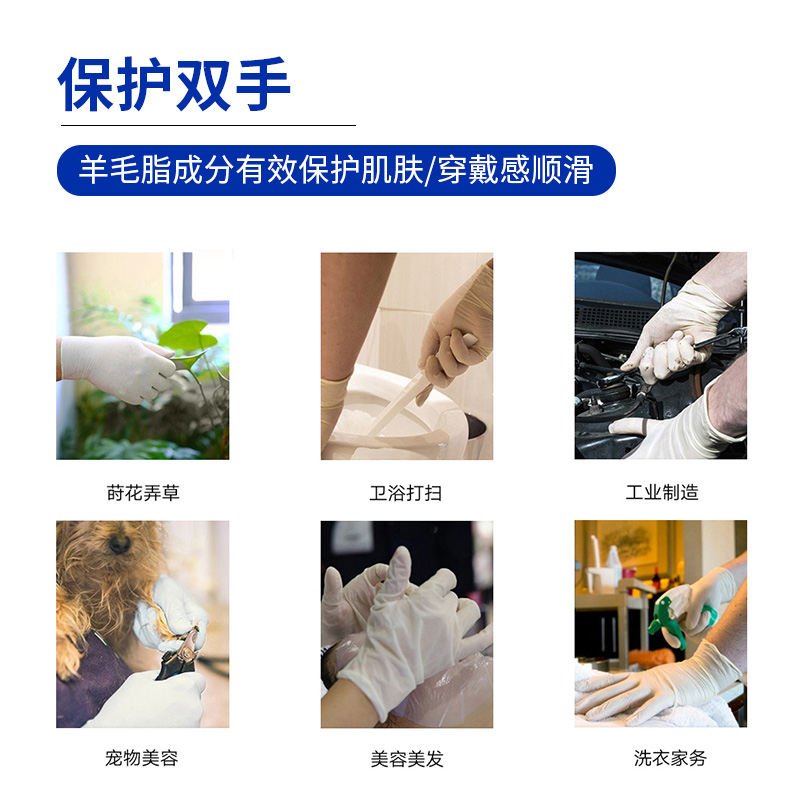 保护双手

羊毛脂成分有效保护肌肤/穿戴感顺滑

莳花弄草

卫浴打扫

工业制造

宠物美容

美容美发

洗衣家务