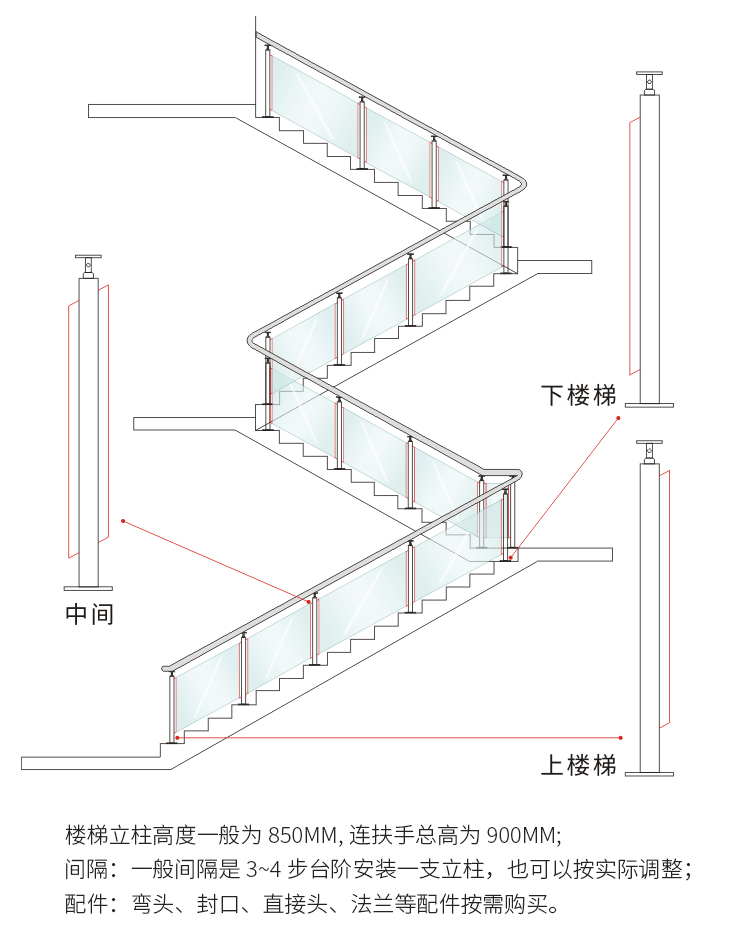 下楼梯

中间

上楼梯

楼梯立柱高度一般为 850MM, 连扶手总高为 900MM;
间隔：一般间隔是 3~4 步台阶安装一支立柱，也可以按实际调整；
配件：弯头、封口、直接头、法兰等配件按需购买。