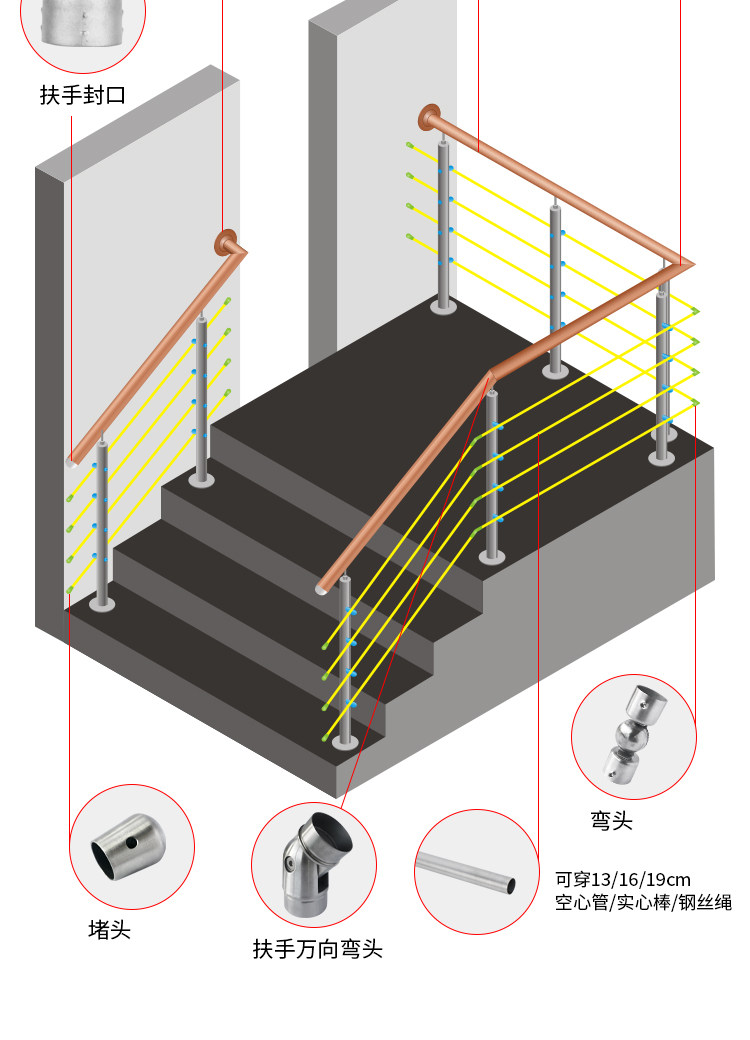 扶手封口

弯头

可穿13/16/19cm
空心管/实心棒/钢丝绳

堵头

扶手万向弯头