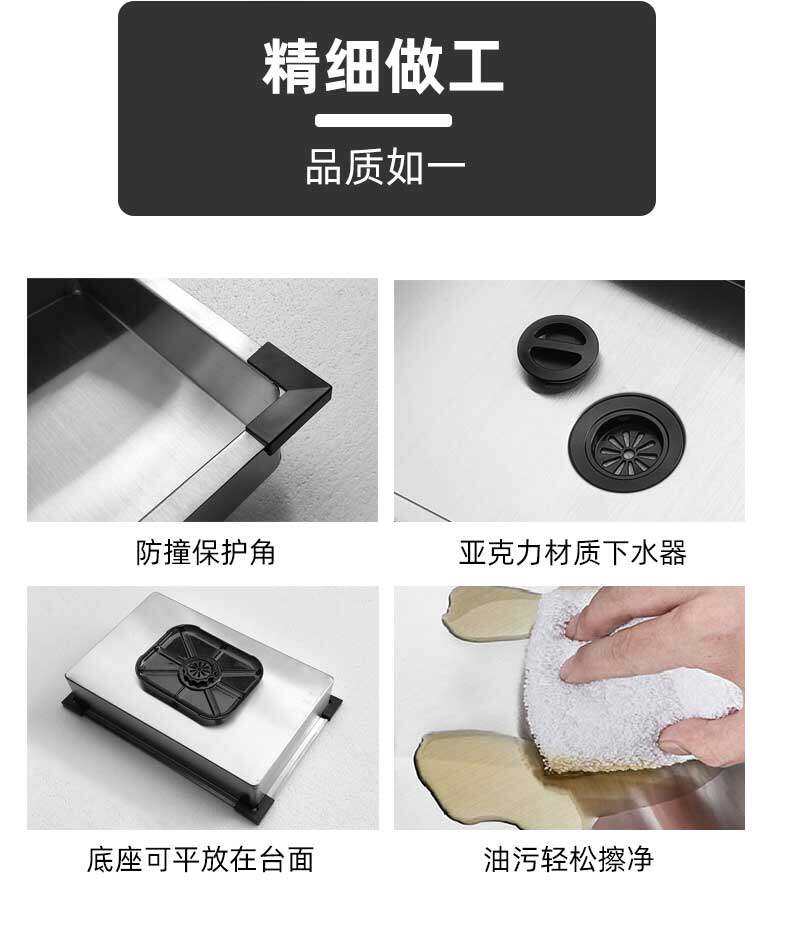 精细做工

品质如一

防撞保护角

亚克力材质下水器

底座可平放在台面

油污轻松擦净