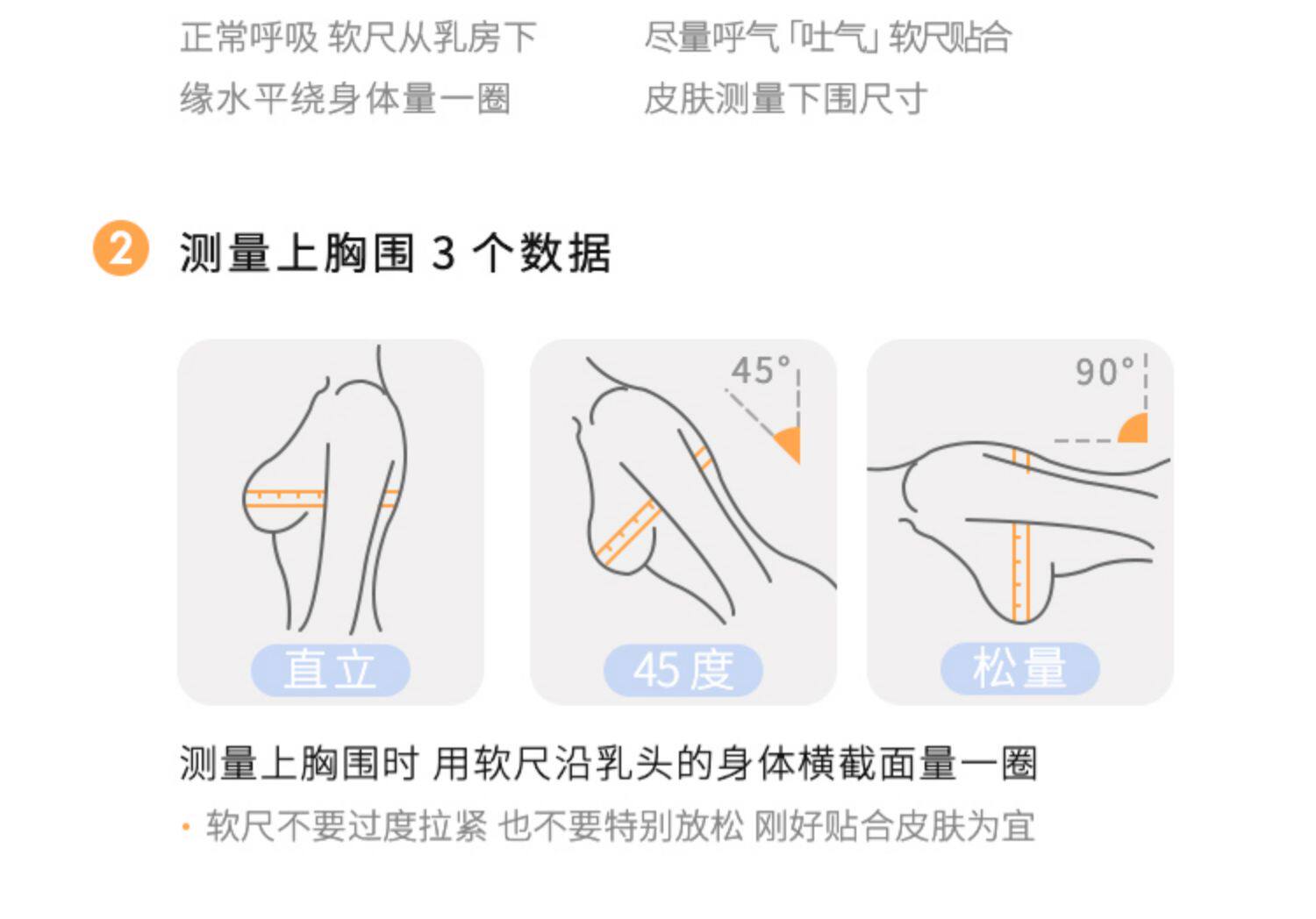 正常呼吸 软尺从乳房下缘水平绕身体量一圈

尽量呼气「吐气」软尺贴合皮肤测量下围尺寸

2 测量上胸围 3 个数据

45°

90°

直立

45度

松量

测量上胸围时 用软尺沿乳头的身体横截面量一圈

· 软尺不要过度拉紧 也不要特别放松 刚好贴合皮肤为宜