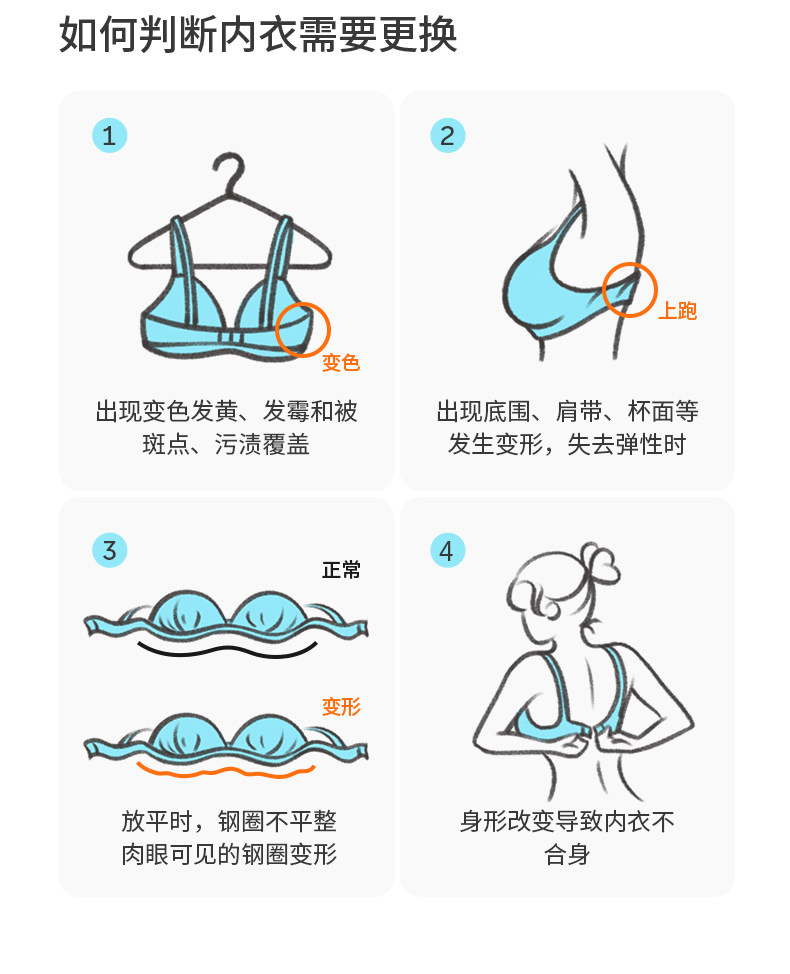 如何判断内衣需要更换

1

变色

出现变色发黄、发霉和被斑点、污渍覆盖

2

上跑

出现底围、肩带、杯面等发生变形，失去弹性时

3

正常

变形

放平时，钢圈不平整肉眼可见的钢圈变形

4

身形改变导致内衣不合身