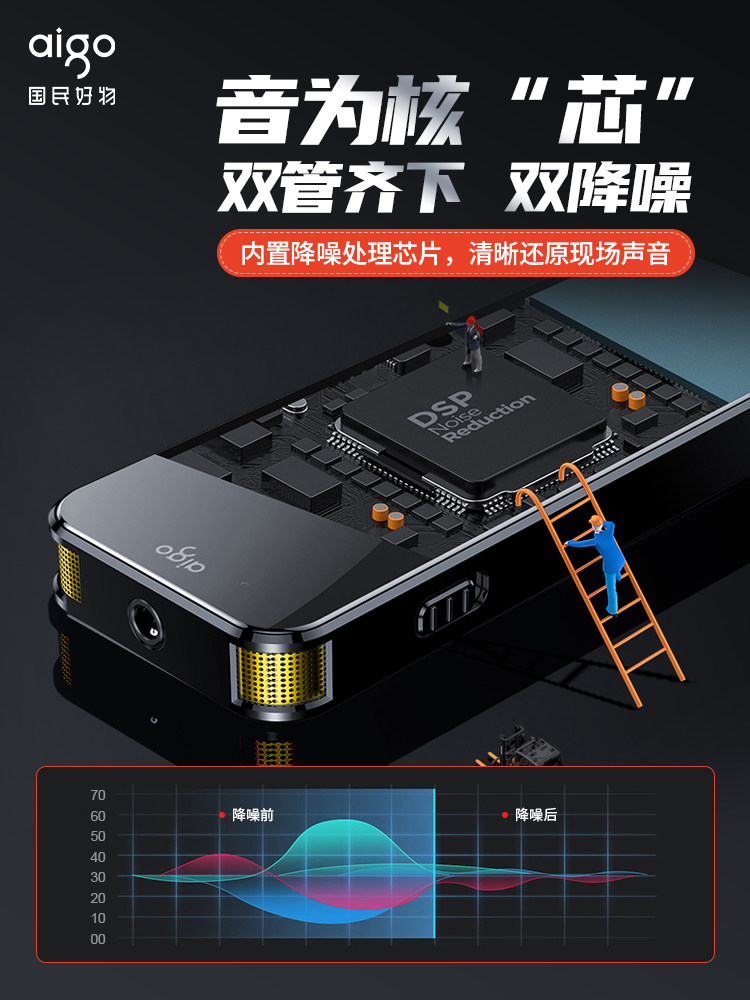 aigo
国民好物

音为核“芯”
双管齐下 双降噪

内置降噪处理芯片，清晰还原现场声音

DSP
Noise
Reduction

aigo

70
60
50
40
30
20
10
00

降噪前
降噪后