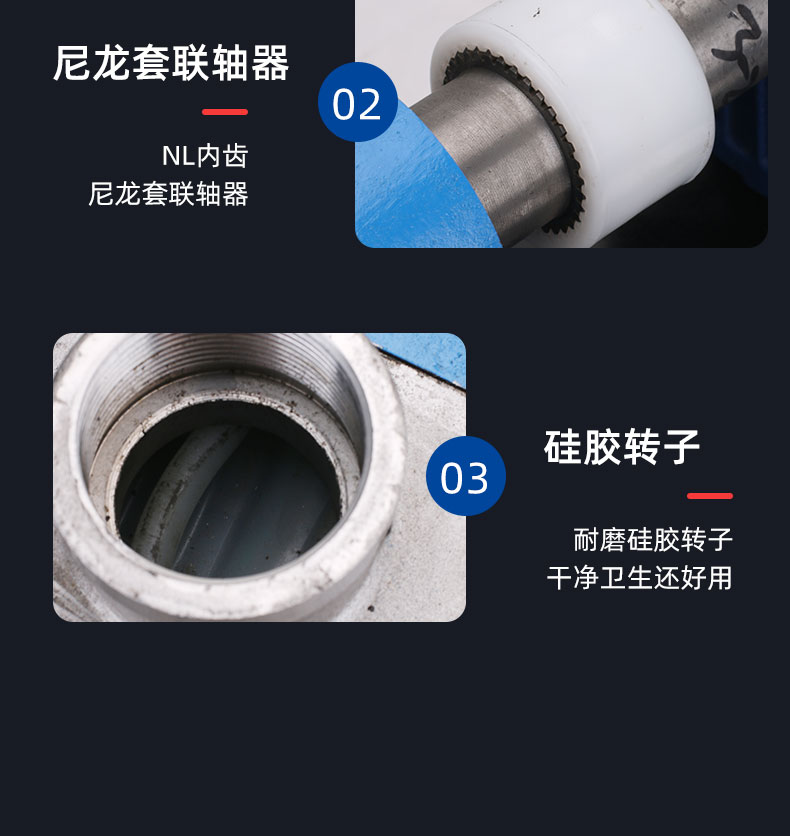 尼龙套联轴器

02

NL内齿
尼龙套联轴器

03

硅胶转子

耐磨硅胶转子
干净卫生还好用