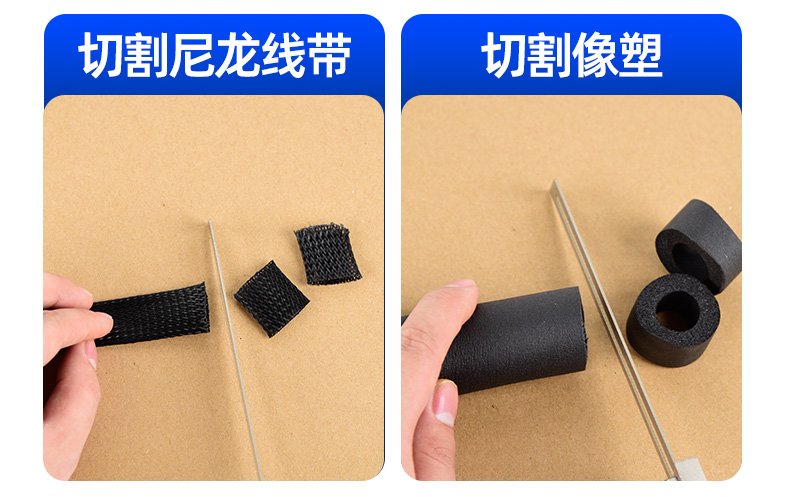 切割尼龙线带

切割像塑