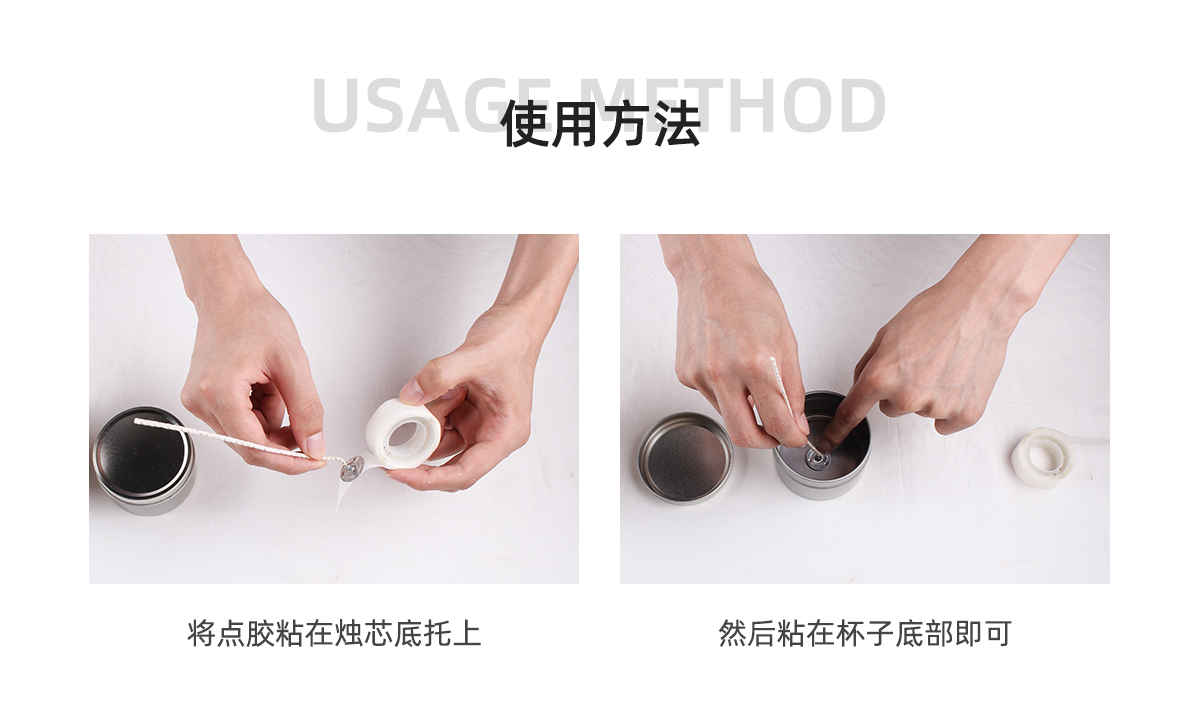 USAGE METHOD
使用方法

将点胶粘在烛芯底托上

然后粘在杯子底部即可