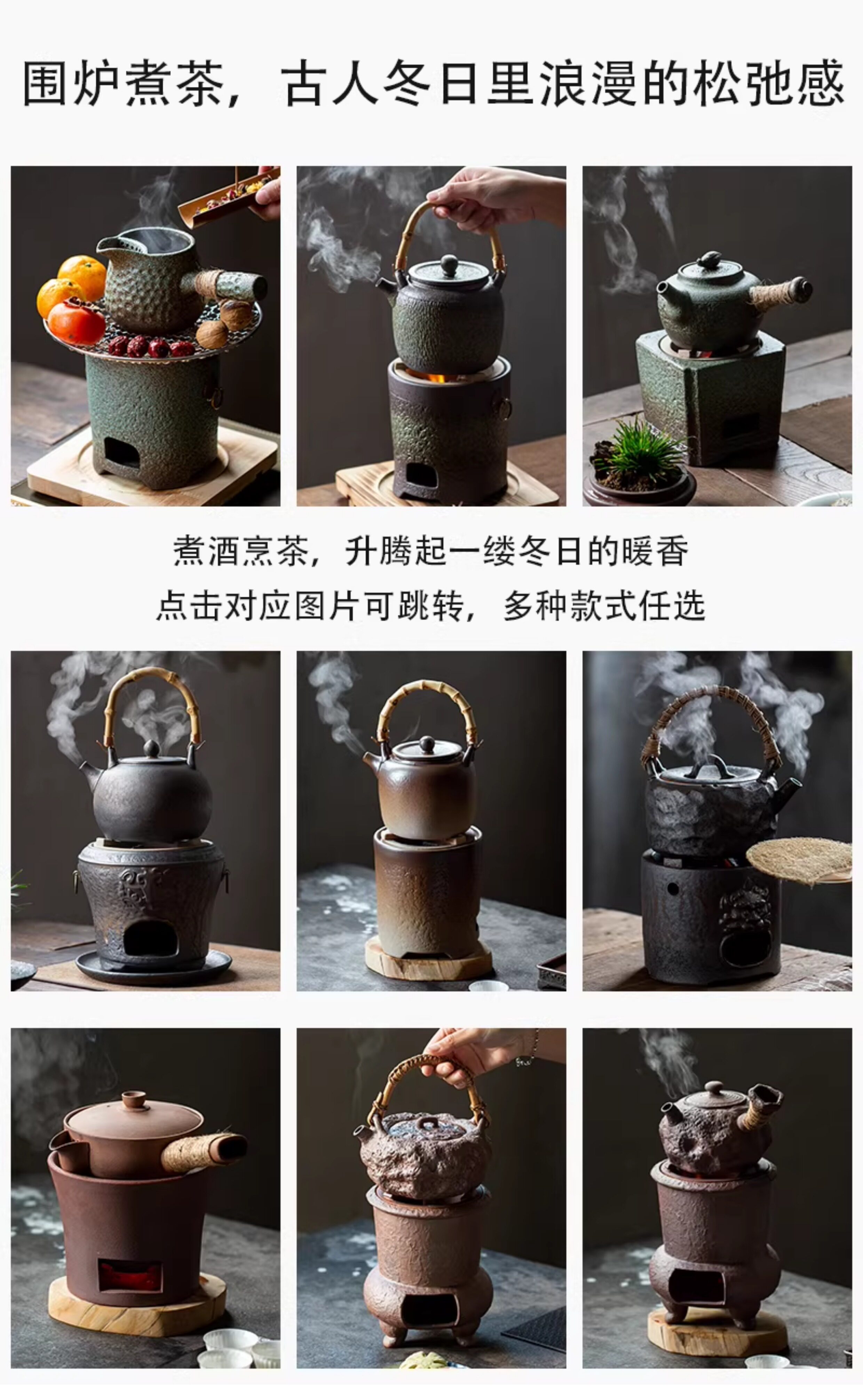 围炉煮茶，古人冬日里浪漫的松弛感

煮酒烹茶，升腾起一缕冬日的暖香

点击对应图片可跳转，多种款式任选