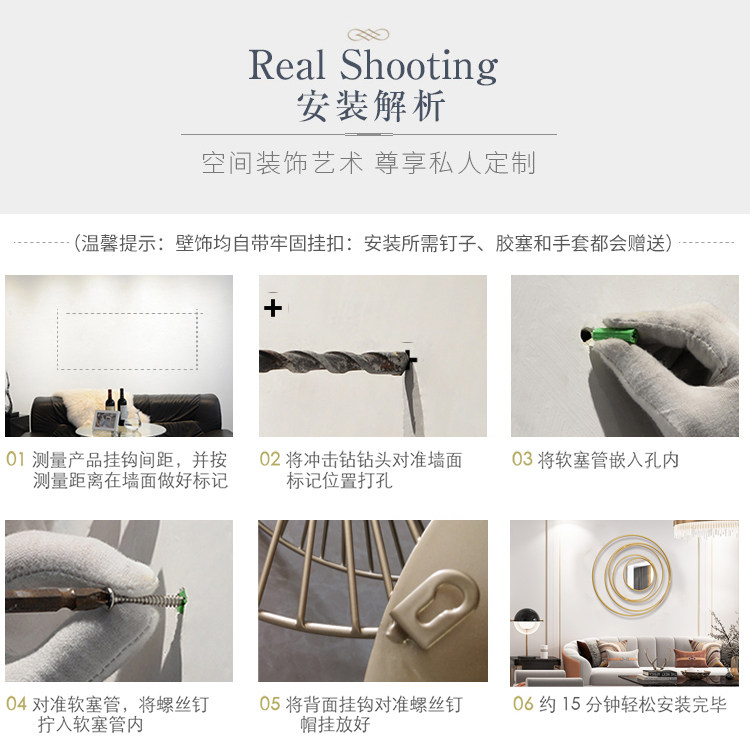 Real Shooting
安装解析

空间装饰艺术 尊享私人定制

（温馨提示：壁饰均自带牢固挂扣：安装所需钉子、胶塞和手套都会赠送）

01 测量产品挂钩间距，并按测量距离在墙面做好标记

02 将冲击钻钻头对准墙面标记位置打孔

03 将软塞管嵌入孔内

04 对准软塞管，将螺丝钉拧入软塞管内

05 将背面挂钩对准螺丝钉帽挂放好

06 约 15 分钟轻松安装完毕