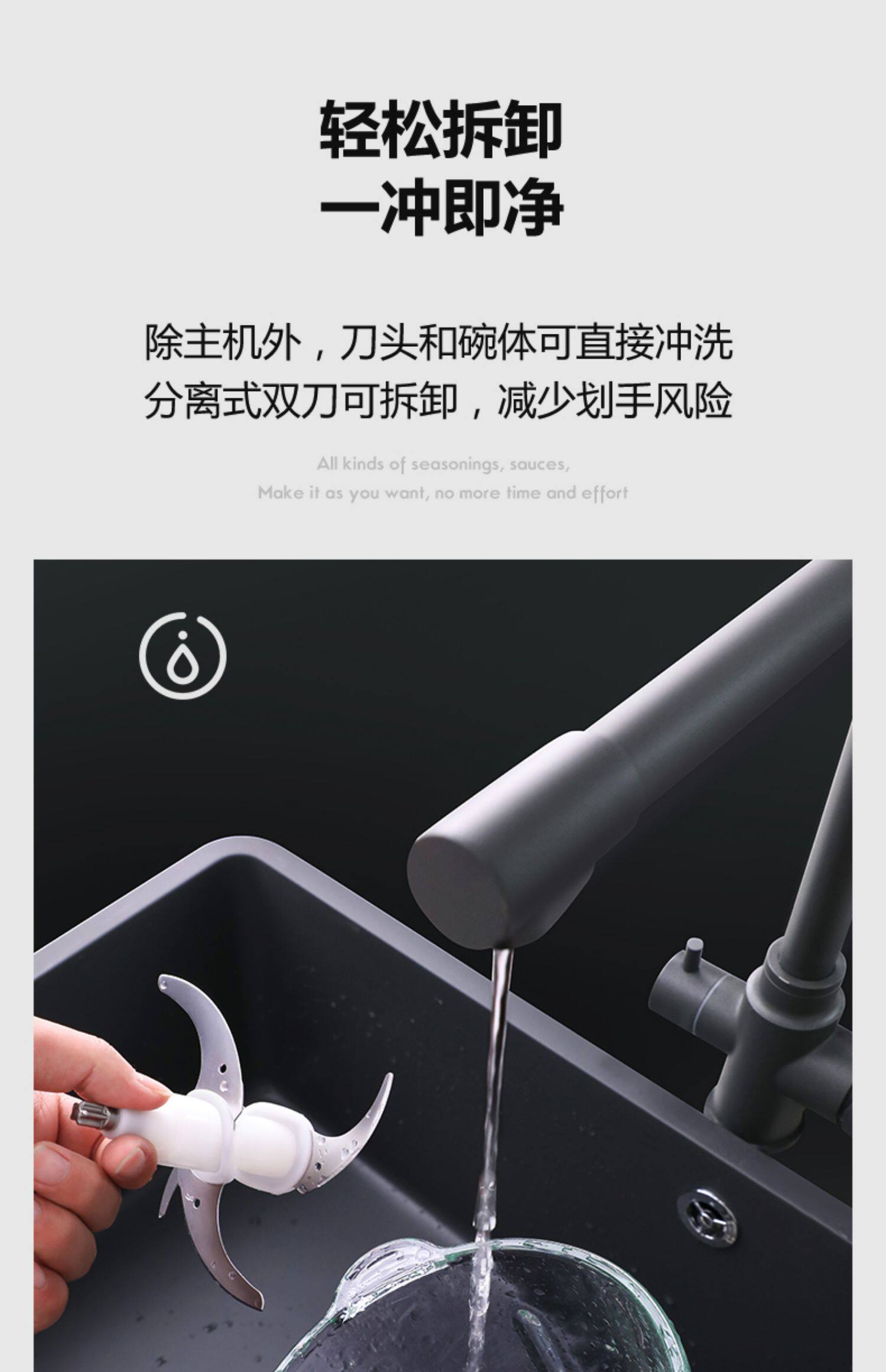 轻松拆卸
一冲即净

除主机外，刀头和碗体可直接冲洗
分离式双刀可拆卸，减少划手风险

All kinds of seasonings, sauces,
Make it as you want, no more time and effort