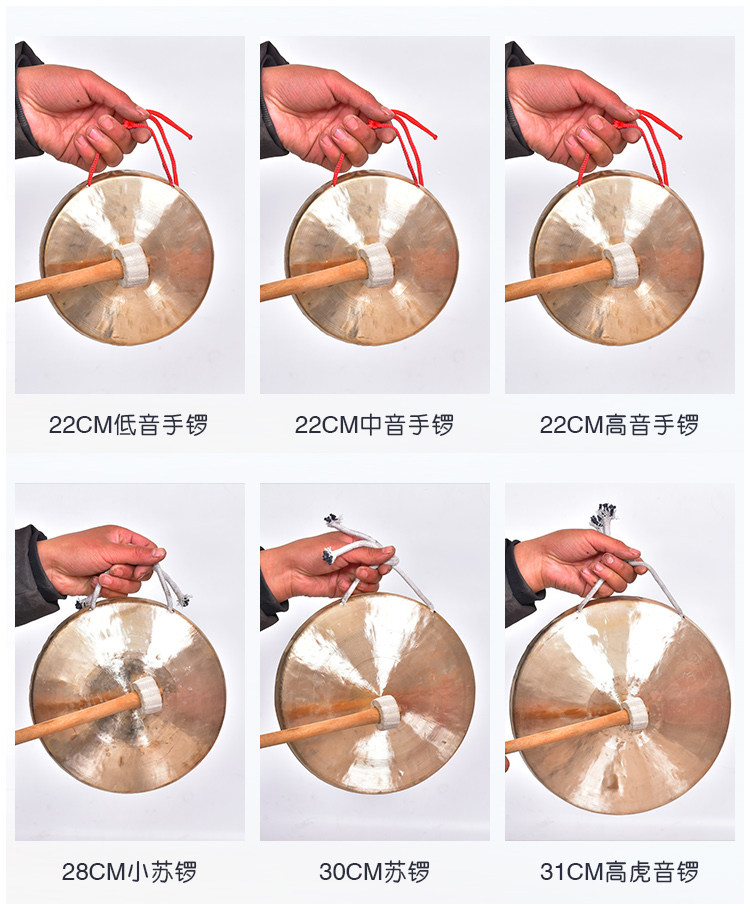 22CM低音手锣

22CM中音手锣

22CM高音手锣

28CM小苏锣

30CM苏锣

31CM高虎音锣