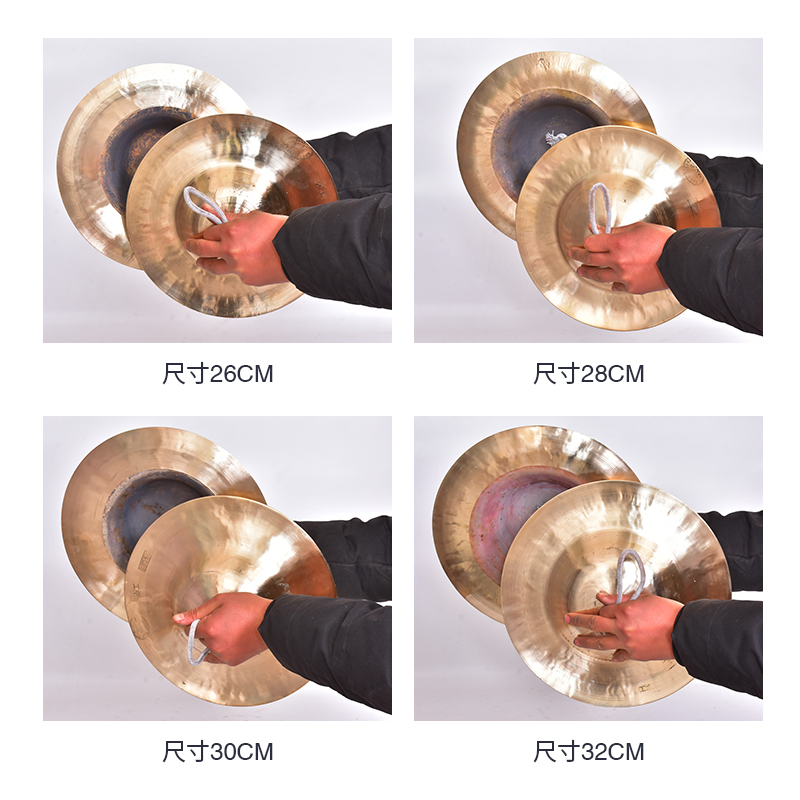 尺寸26CM

尺寸28CM

尺寸30CM

尺寸32CM