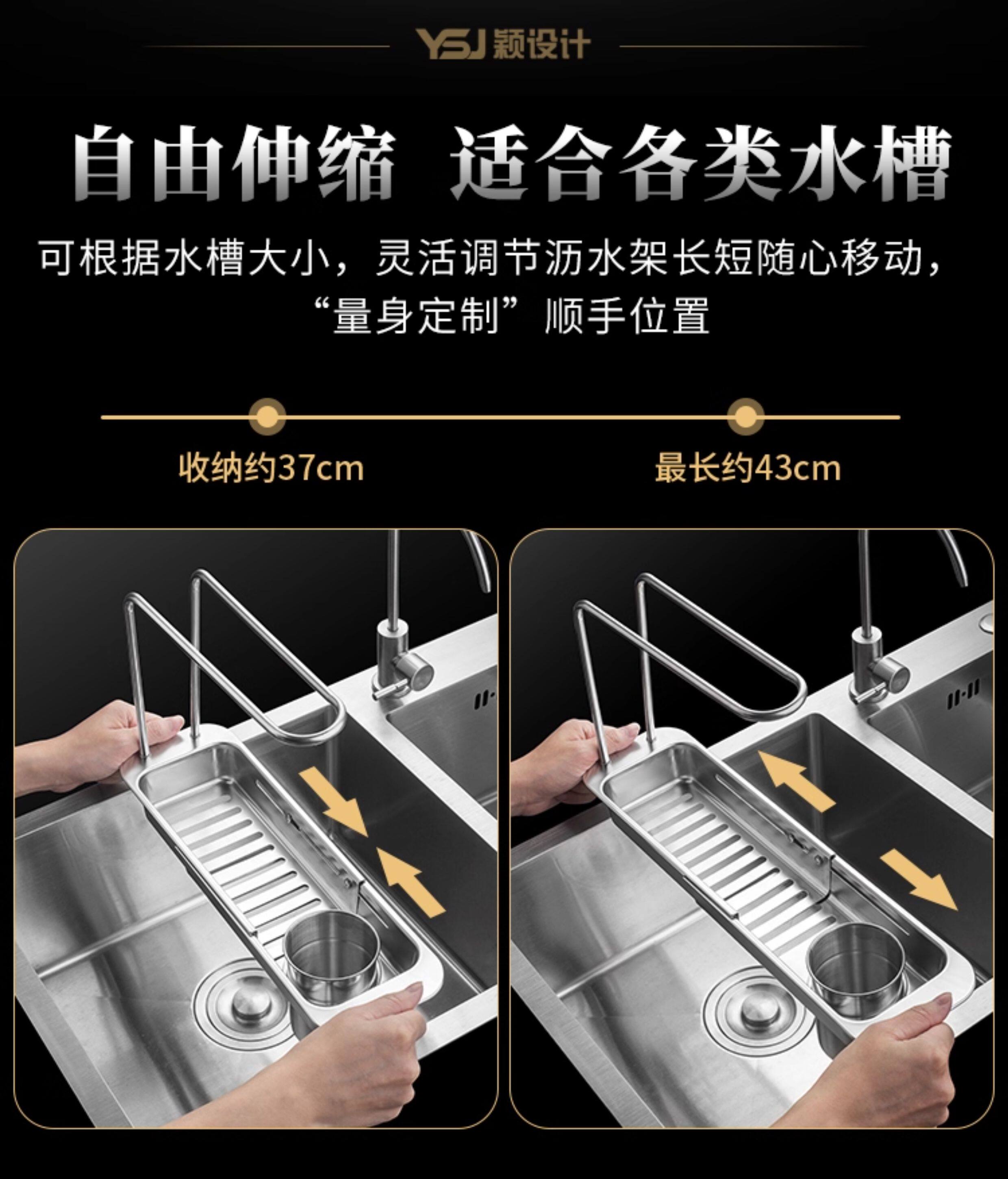 YSJ 颖设计

自由伸缩 适合各类水槽

可根据水槽大小，灵活调节沥水架长短随心移动，“量身定制”顺手位置

收纳约37cm

最长约43cm