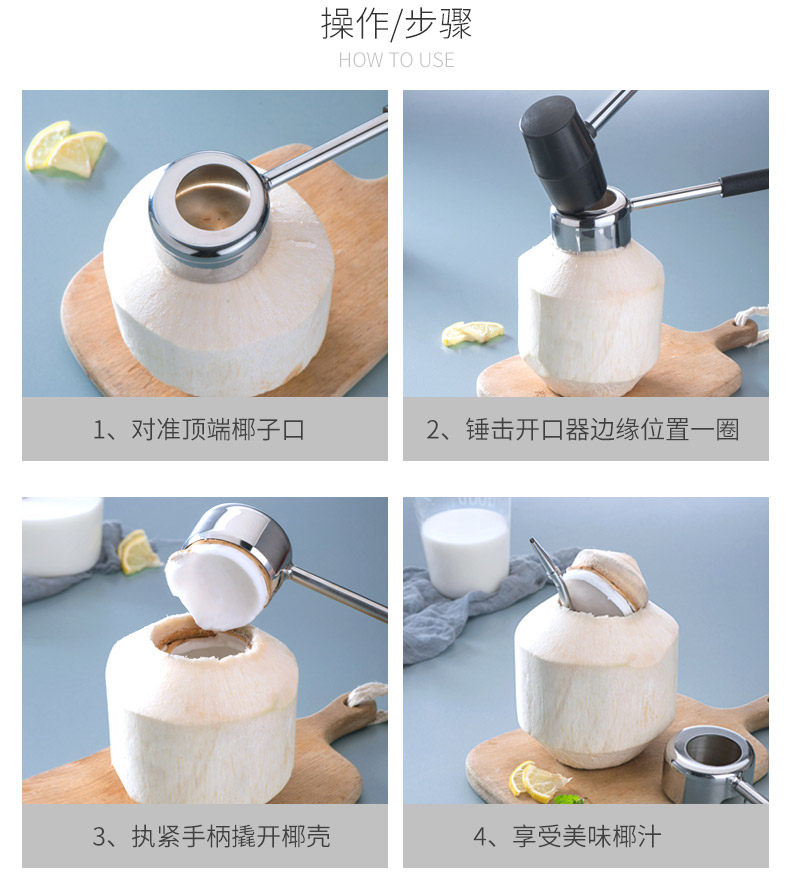 操作/步骤
HOW TO USE

1、对准顶端椰子口

2、锤击开口器边缘位置一圈

3、执紧手柄撬开椰壳

4、享受美味椰汁