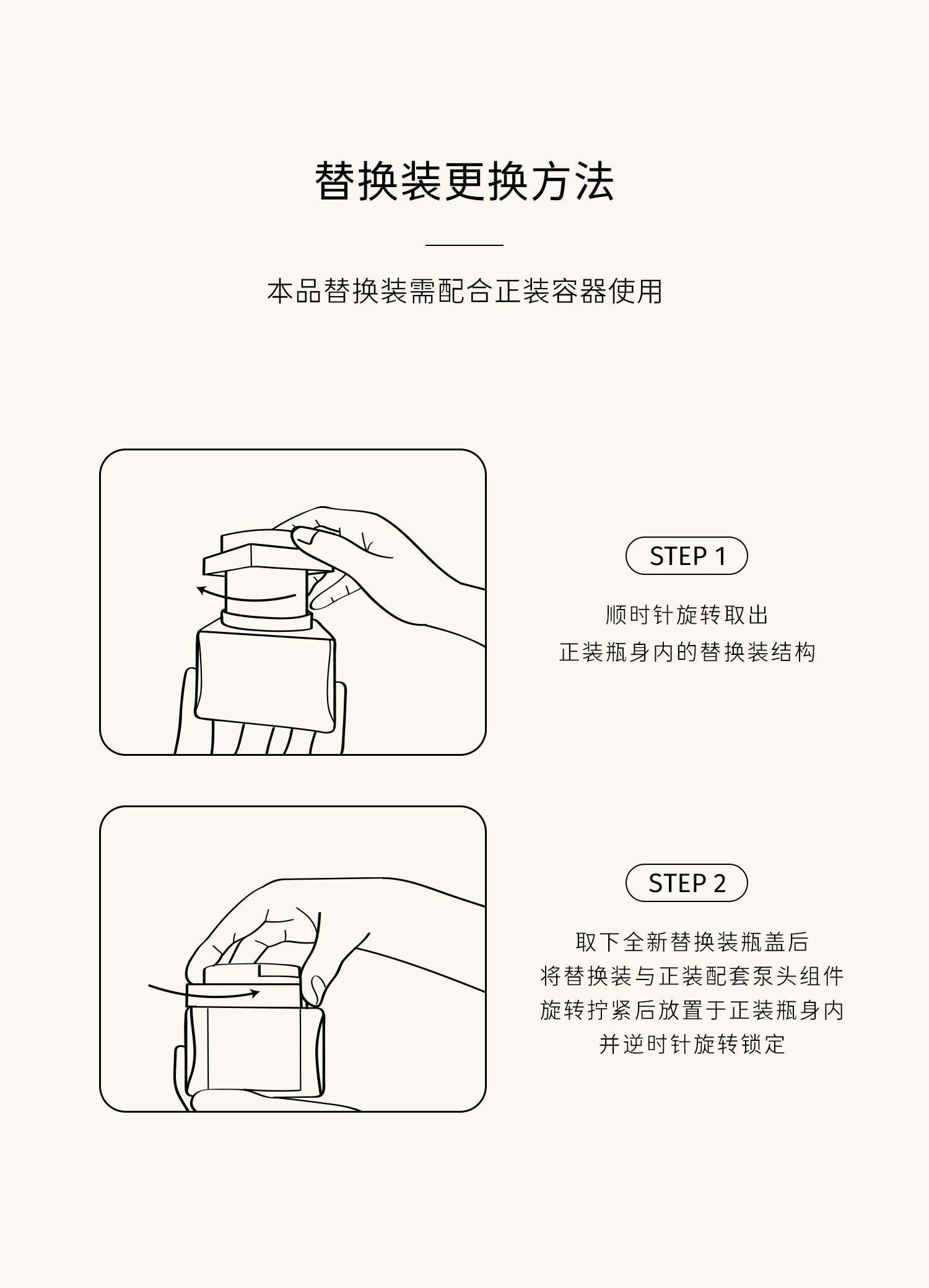 替换装更换方法

本品替换装需配合正装容器使用

STEP 1

顺时针旋转取出
正装瓶身内的替换装结构

STEP 2

取下全新替换装瓶盖后
将替换装与正装配套泵头组件
旋转拧紧后放置于正装瓶身内
并逆时针旋转锁定