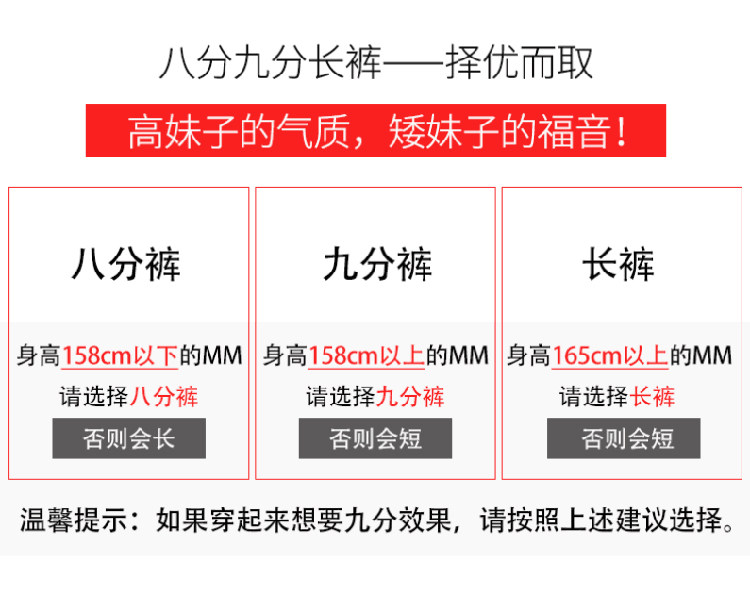 八分九分长裤——择优而取

高妹子的气质，矮妹子的福音！

八分裤

身高158cm以下的MM

请选择八分裤

否则会长

九分裤

身高158cm以上的MM

请选择九分裤

否则会短

长裤

身高165cm以上的MM

请选择长裤

否则会短

温馨提示：如果穿起来想要九分效果，请按照上述建议选择。