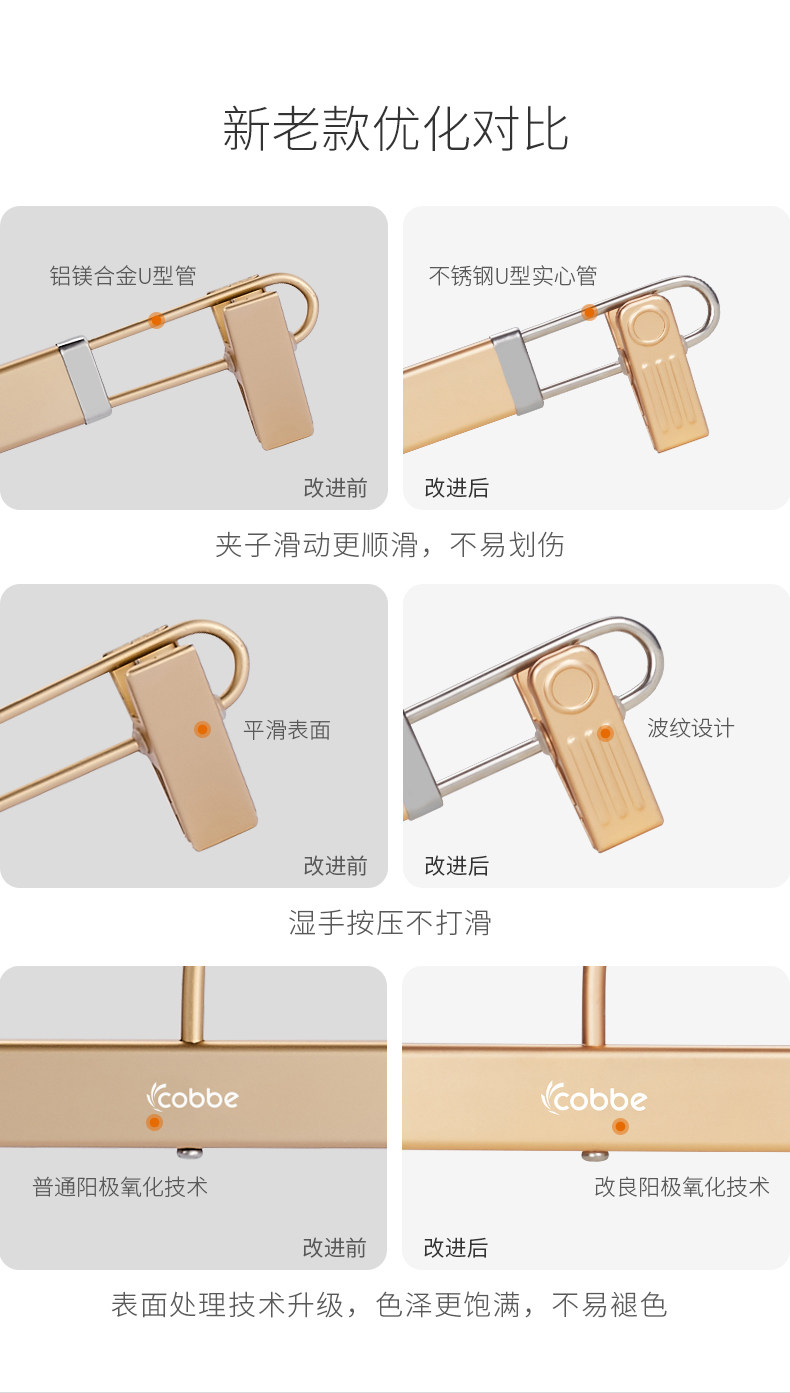 新老款优化对比

铝镁合金U型管

改进前

不锈钢U型实心管

改进后

夹子滑动更顺滑，不易划伤

平滑表面

改进前

波纹设计

改进后

湿手按压不打滑

cobbe

普通阳极氧化技术

改进前

cobbe

改良阳极氧化技术

改进后

表面处理技术升级，色泽更饱满，不易褪色