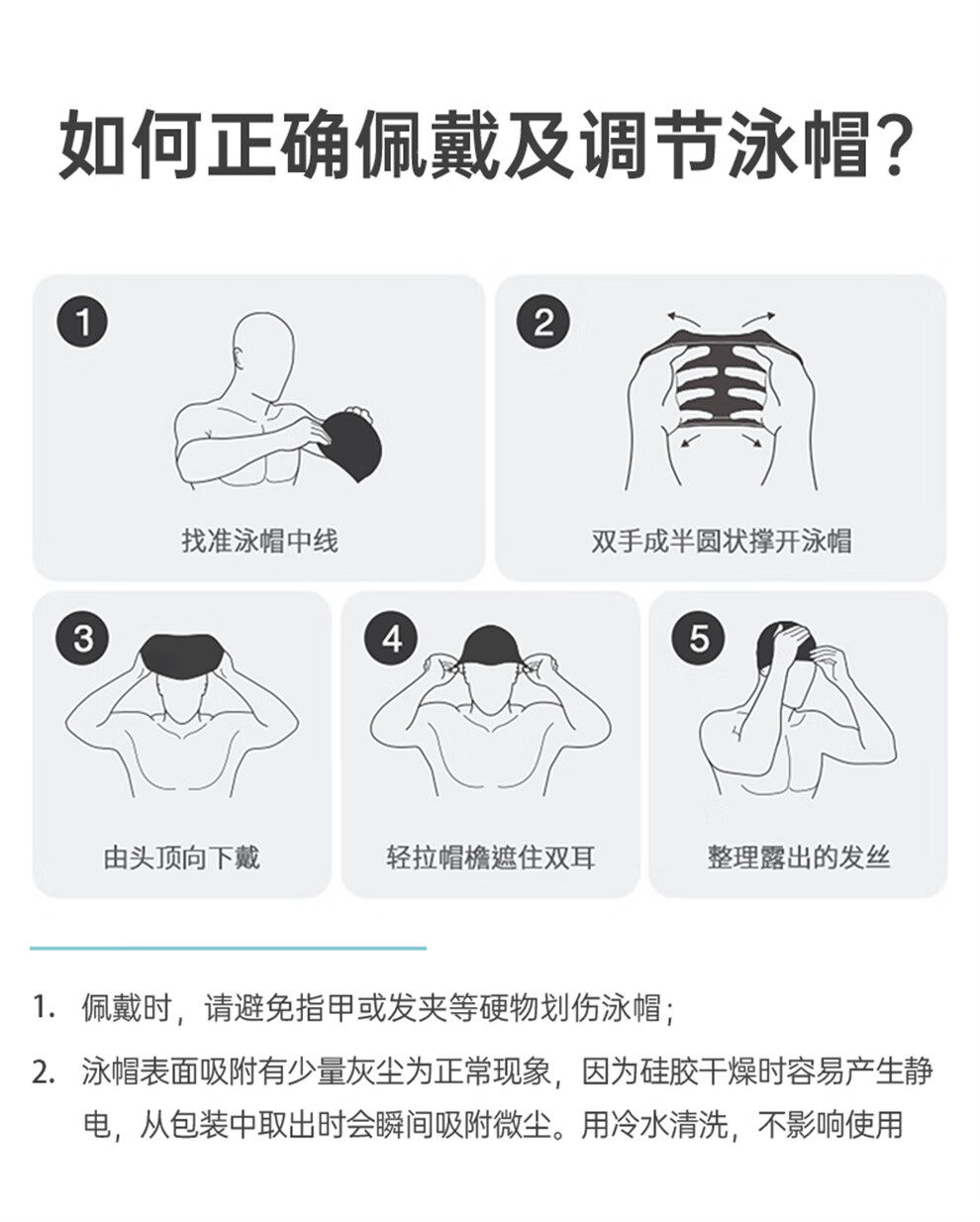 如何正确佩戴及调节泳帽?

1
找准泳帽中线

2
双手成半圆状撑开泳帽

3
由头顶向下戴

4
轻拉帽檐遮住双耳

5
整理露出的发丝

1. 佩戴时，请避免指甲或发夹等硬物划伤泳帽；

2. 泳帽表面吸附有少量灰尘为正常现象，因为硅胶干燥时容易产生静电，从包装中取出时会瞬间吸附微尘。用冷水清洗，不影响使用