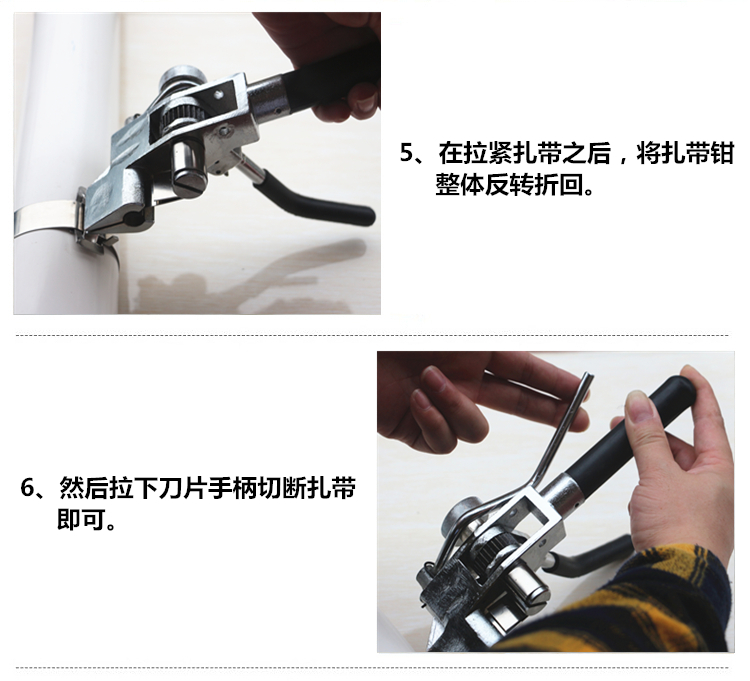 5、在拉紧扎带之后，将扎带钳整体反转折回。

6、然后拉下刀片手柄切断扎带即可。