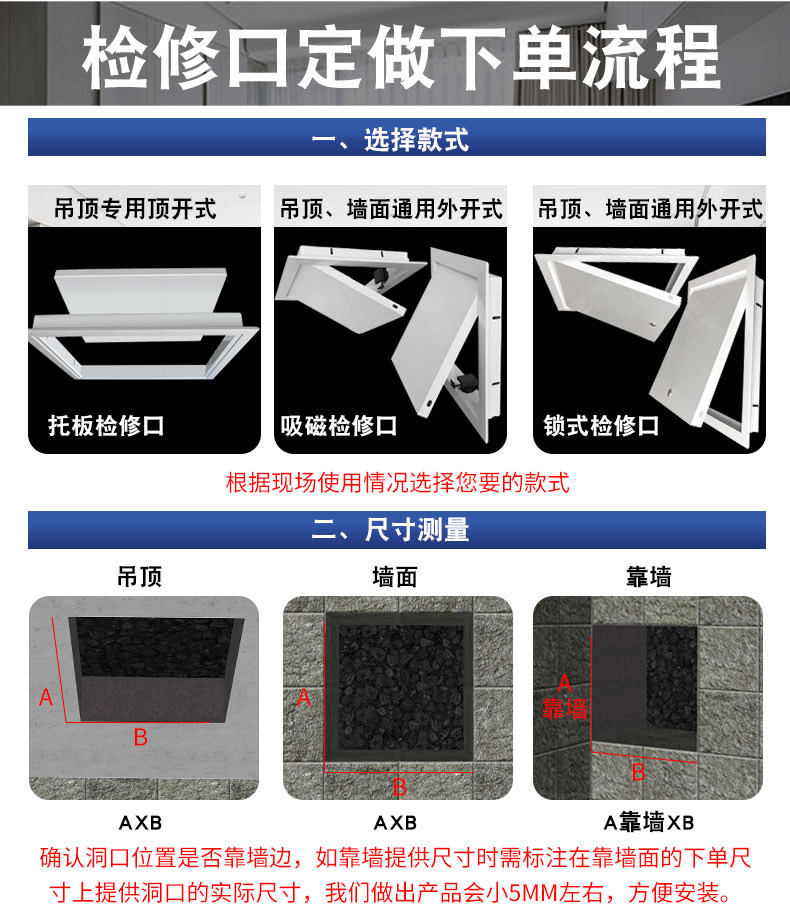 检修口定做下单流程

一、选择款式

吊顶专用顶开式

托板检修口

吊顶、墙面通用外开式

吸磁检修口

吊顶、墙面通用外开式

锁式检修口

根据现场使用情况选择您要的款式

二、尺寸测量

吊顶

A

B

AXB

墙面

A

B

AXB

靠墙

A
靠墙

B

A靠墙XB

确认洞口位置是否靠墙边，如靠墙提供尺寸时需标注在靠墙面的下单尺寸上提供洞口的实际尺寸，我们做出产品会小5MM左右，方便安装。