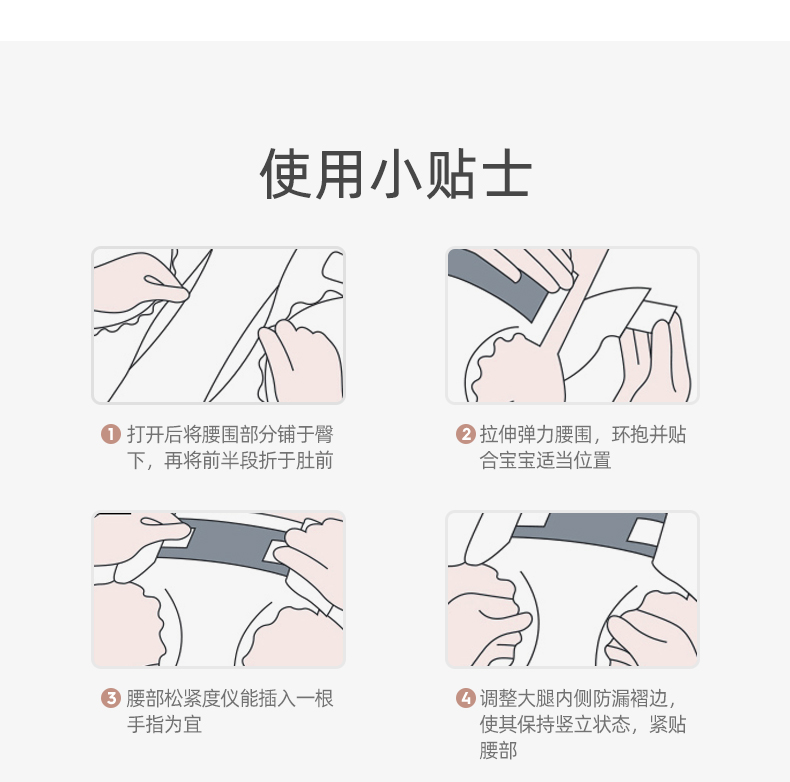 使用小贴士

1 打开后将腰围部分铺于臀下，再将前半段折于肚前

2 拉伸弹力腰围，环抱并贴合宝宝适当位置

3 腰部松紧度仪能插入一根手指为宜

4 调整大腿内侧防漏褶边，使其保持竖立状态，紧贴腰部