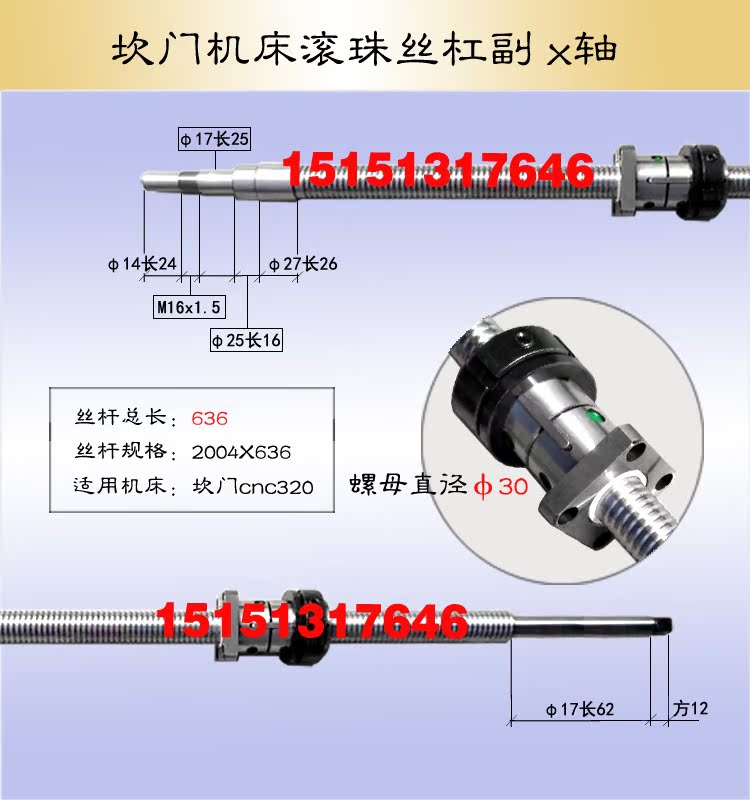 坎门机床滚珠丝杠副 x轴

ϕ17长25

15151317646

ϕ14长24

ϕ27长26

M16x1.5

ϕ25长16

丝杆总长：636
丝杆规格：2004X636
适用机床：坎门cnc320

螺母直径ϕ30

15151317646

ϕ17长62

方12