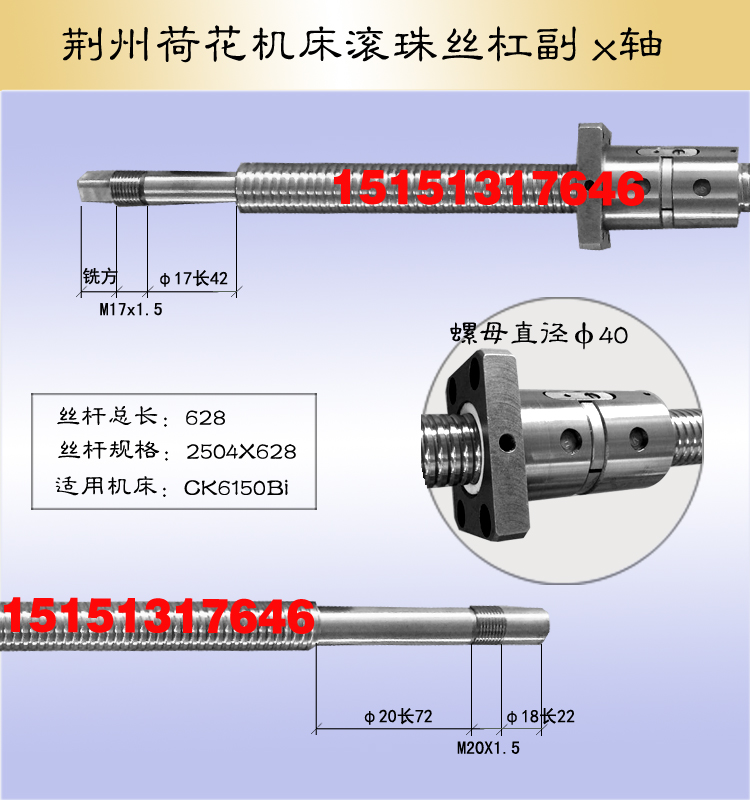 荆州荷花机床滚珠丝杠副 x轴

15151317646

铣方

ϕ17长42

M17x1.5

螺母直径ϕ40

丝杆总长：628
丝杆规格：2504X628
适用机床：CK6150Bi

15151317646

ϕ20长72

ϕ18长22

M20X1.5