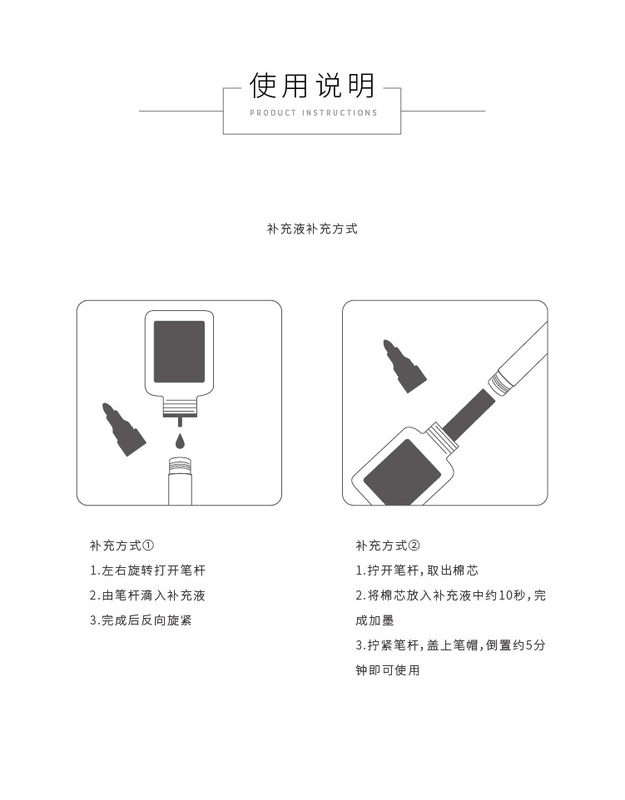 使用说明
PRODUCT INSTRUCTIONS

补充液补充方式

补充方式①
1.左右旋转打开笔杆
2.由笔杆滴入补充液
3.完成后反向旋紧

补充方式②
1.拧开笔杆,取出棉芯
2.将棉芯放入补充液中约10秒,完成加墨
3.拧紧笔杆,盖上笔帽,倒置约5分钟即可使用