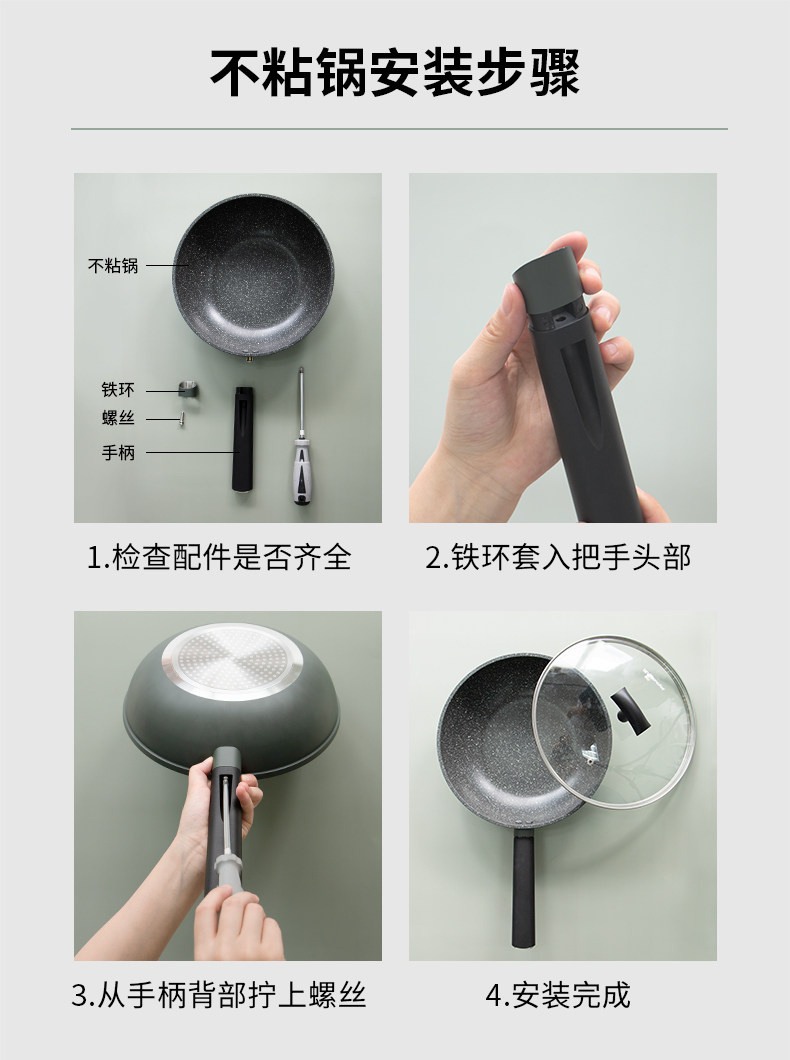 不粘锅安装步骤

不粘锅

铁环

螺丝

手柄

1.检查配件是否齐全

2.铁环套入把手头部

3.从手柄背部拧上螺丝

4.安装完成