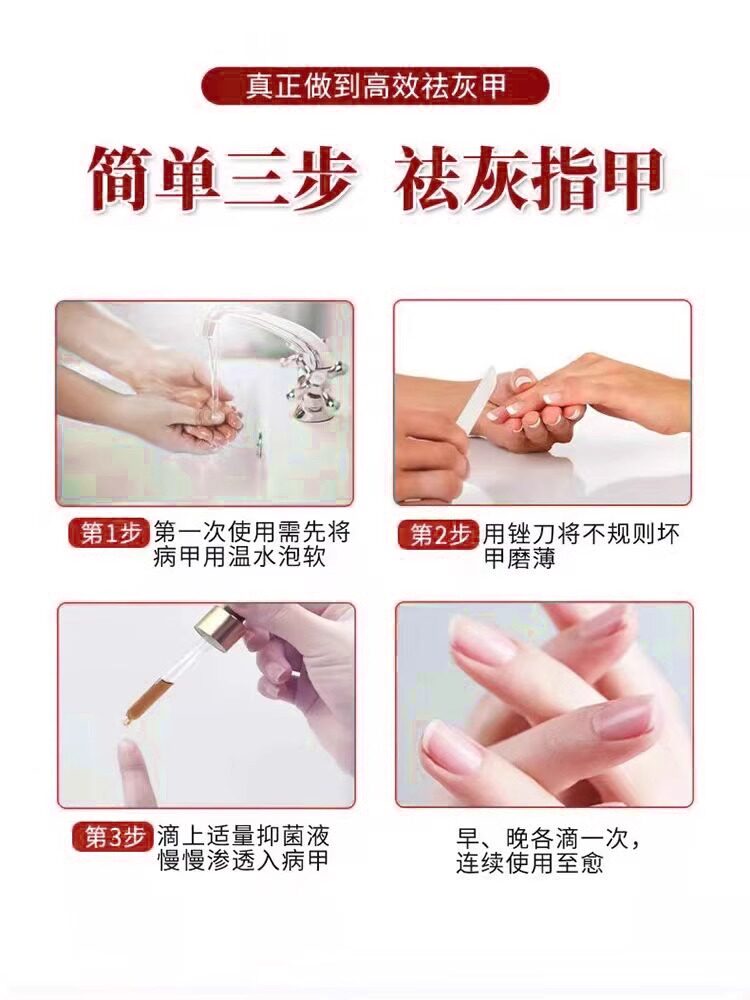 真正做到高效祛灰甲

简单三步 祛灰指甲

第1步 第一次使用需先将病甲用温水泡软

第2步 用锉刀将不规则坏甲磨薄

第3步 滴上适量抑菌液慢慢渗透入病甲

早、晚各滴一次，连续使用至愈