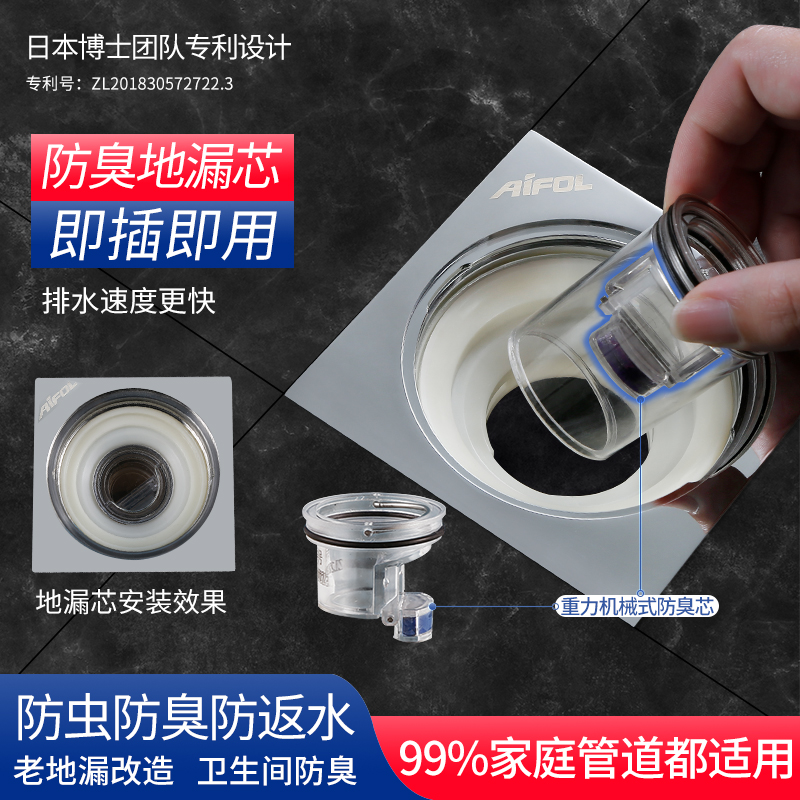 日本博士团队专利设计
专利号：ZL201830572722.3

防臭地漏芯
即插即用
排水速度更快

AIFOL

AIFOL
地漏芯安装效果

重力机械式防臭芯

防虫防臭防返水
老地漏改造　卫生间防臭
99%家庭管道都适用