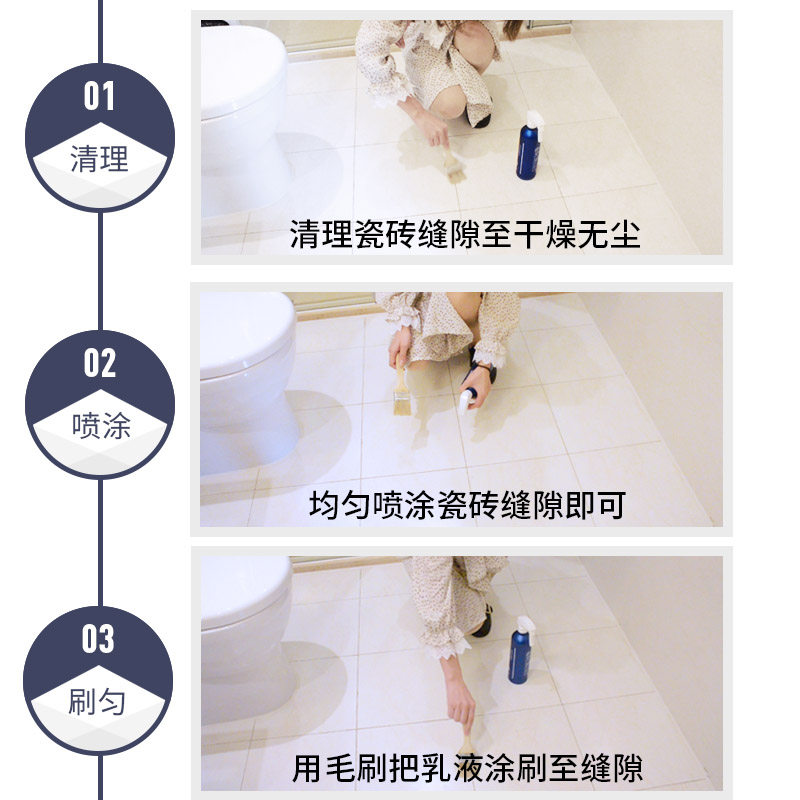 01
清理

清理瓷砖缝隙至干燥无尘

02
喷涂

均匀喷涂瓷砖缝隙即可

03
刷匀

用毛刷把乳液涂刷至缝隙