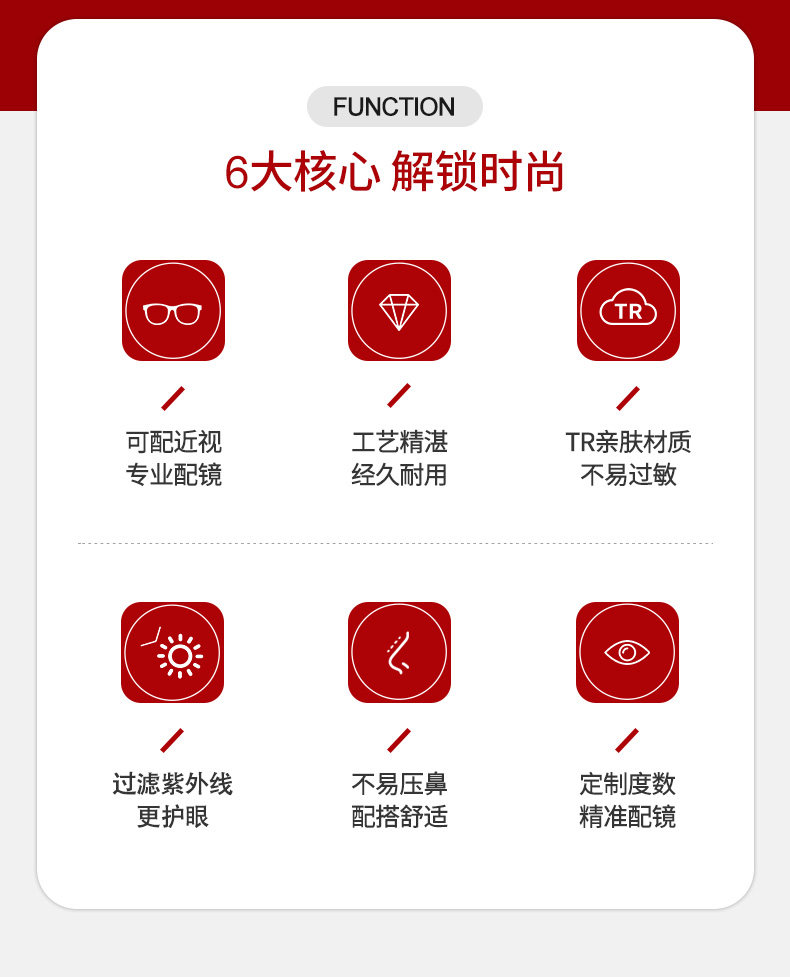 FUNCTION

6大核心 解锁时尚

TR

可配近视
专业配镜

工艺精湛
经久耐用

TR亲肤材质
不易过敏

过滤紫外线
更护眼

不易压鼻
配搭舒适

定制度数
精准配镜